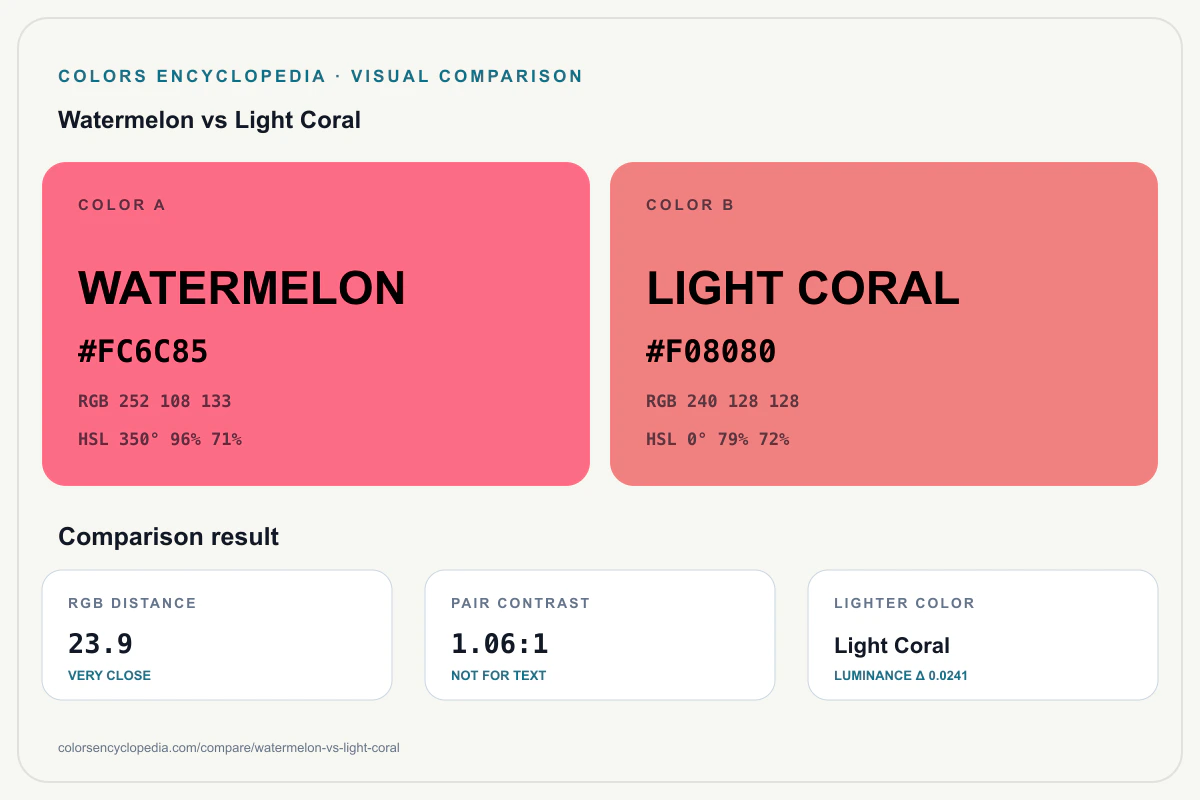 COLORS ENCYCLOPEDIA · VISUAL COMPARISON

Watermelon vs Light Coral

COLOR A

WATERMELON

#FC6C85

RGB 252 108 133

HSL 350° 96% 71%

COLOR B

LIGHT CORAL

#F08080

RGB 240 128 128

HSL 0° 79% 72%

Comparison result

RGB DISTANCE

23.9

VERY CLOSE

PAIR CONTRAST

1.06:1

NOT FOR TEXT

LIGHTER COLOR

Light Coral

LUMINANCE Δ 0.0241

colorsencyclopedia.com/compare/watermelon-vs-light-coral