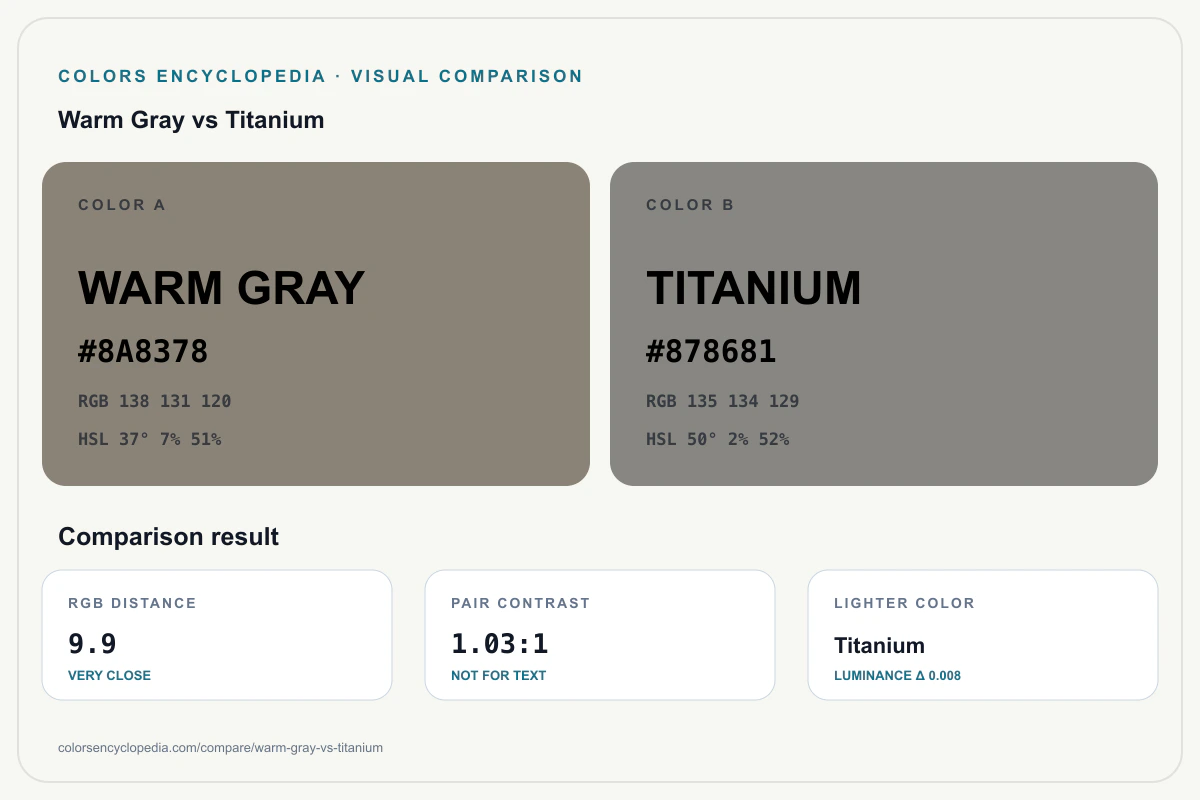 COLORS ENCYCLOPEDIA · VISUAL COMPARISON

Warm Gray vs Titanium

COLOR A

WARM GRAY

#8A8378

RGB 138 131 120

HSL 37° 7% 51%

COLOR B

TITANIUM

#878681

RGB 135 134 129

HSL 50° 2% 52%

Comparison result

RGB DISTANCE

9.9

VERY CLOSE

PAIR CONTRAST

1.03:1

NOT FOR TEXT

LIGHTER COLOR

Titanium

LUMINANCE Δ 0.008

colorsencyclopedia.com/compare/warm-gray-vs-titanium