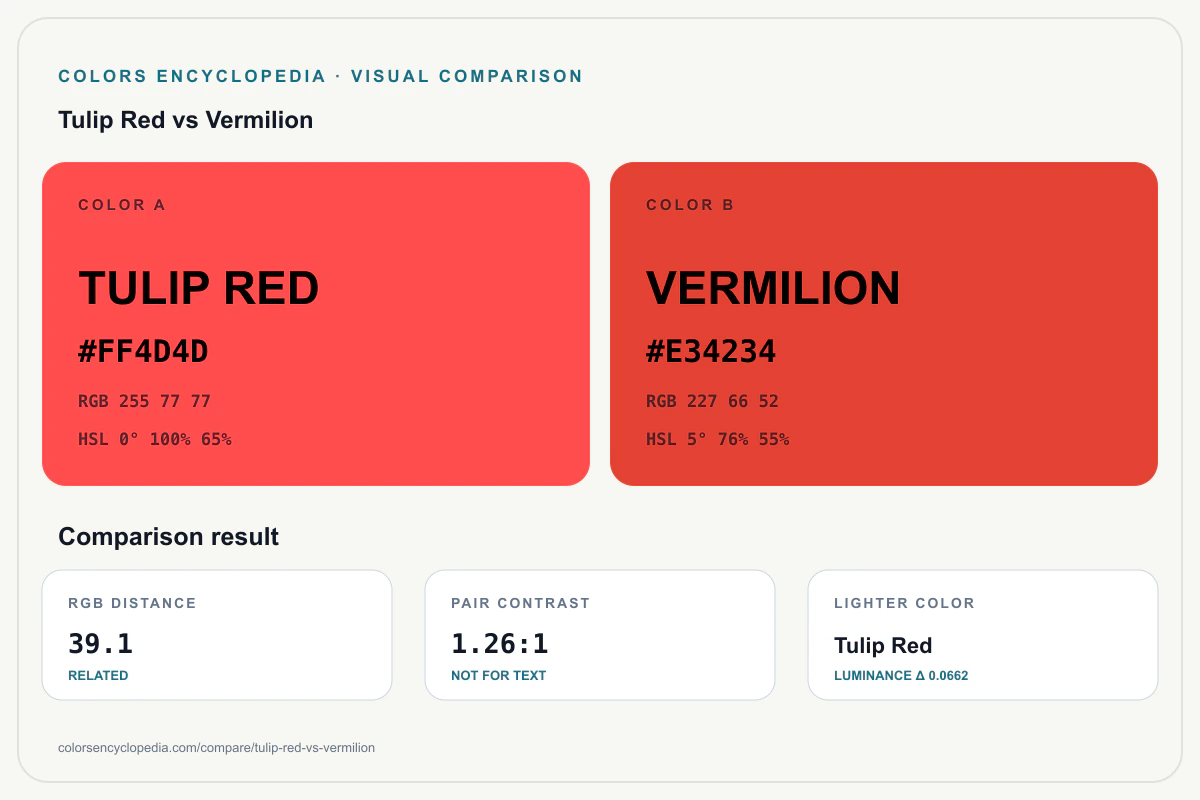 COLORS ENCYCLOPEDIA · VISUAL COMPARISON

Tulip Red vs Vermilion

COLOR A

TULIP RED

#FF4D4D

RGB 255 77 77

HSL 0° 100% 65%

COLOR B

VERMILION

#E34234

RGB 227 66 52

HSL 5° 76% 55%

Comparison result

RGB DISTANCE

39.1

RELATED

PAIR CONTRAST

1.26:1

NOT FOR TEXT

LIGHTER COLOR

Tulip Red

LUMINANCE Δ 0.0662

colorsencyclopedia.com/compare/tulip-red-vs-vermilion