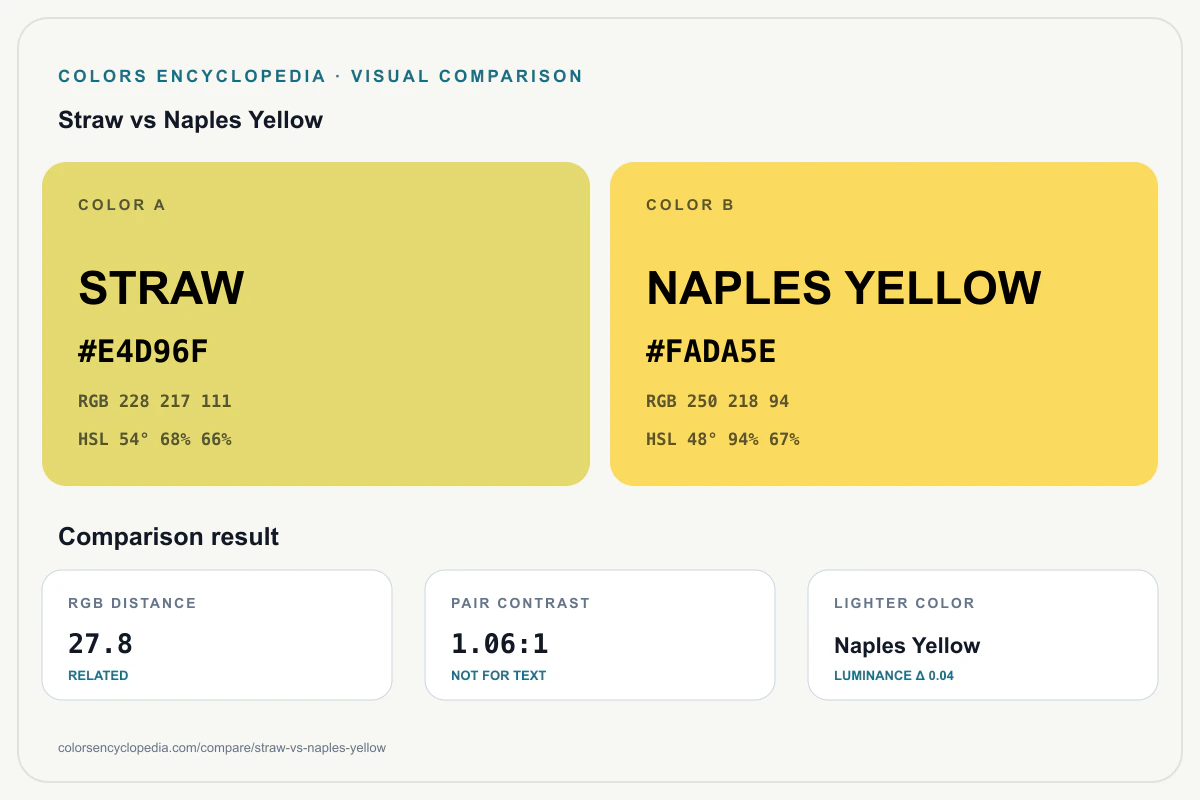 COLORS ENCYCLOPEDIA · VISUAL COMPARISON

Straw vs Naples Yellow

COLOR A

STRAW

#E4D96F

RGB 228 217 111

HSL 54° 68% 66%

COLOR B

NAPLES YELLOW

#FADA5E

RGB 250 218 94

HSL 48° 94% 67%

Comparison result

RGB DISTANCE

27.8

RELATED

PAIR CONTRAST

1.06:1

NOT FOR TEXT

LIGHTER COLOR

Naples Yellow

LUMINANCE Δ 0.04

colorsencyclopedia.com/compare/straw-vs-naples-yellow