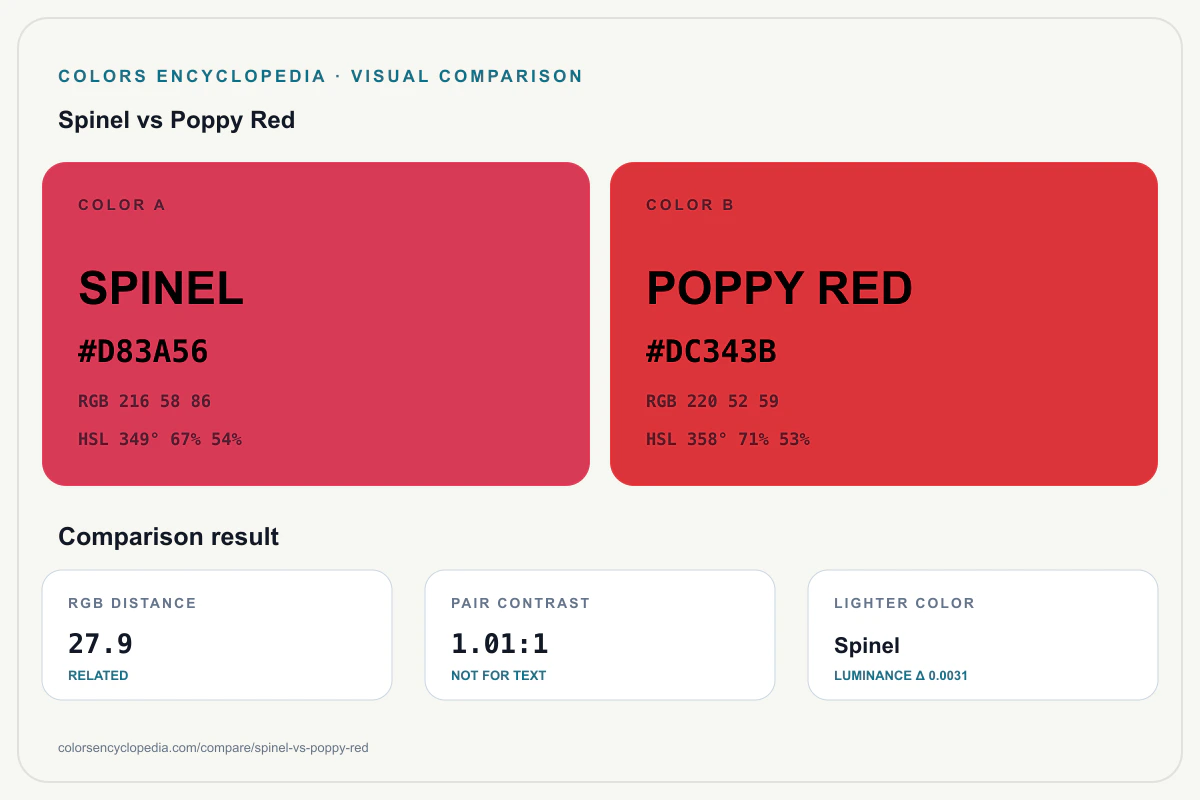 COLORS ENCYCLOPEDIA · VISUAL COMPARISON

Spinel vs Poppy Red

COLOR A

SPINEL

#D83A56

RGB 216 58 86

HSL 349° 67% 54%

COLOR B

POPPY RED

#DC343B

RGB 220 52 59

HSL 358° 71% 53%

Comparison result

RGB DISTANCE

27.9

RELATED

PAIR CONTRAST

1.01:1

NOT FOR TEXT

LIGHTER COLOR

Spinel

LUMINANCE Δ 0.0031

colorsencyclopedia.com/compare/spinel-vs-poppy-red