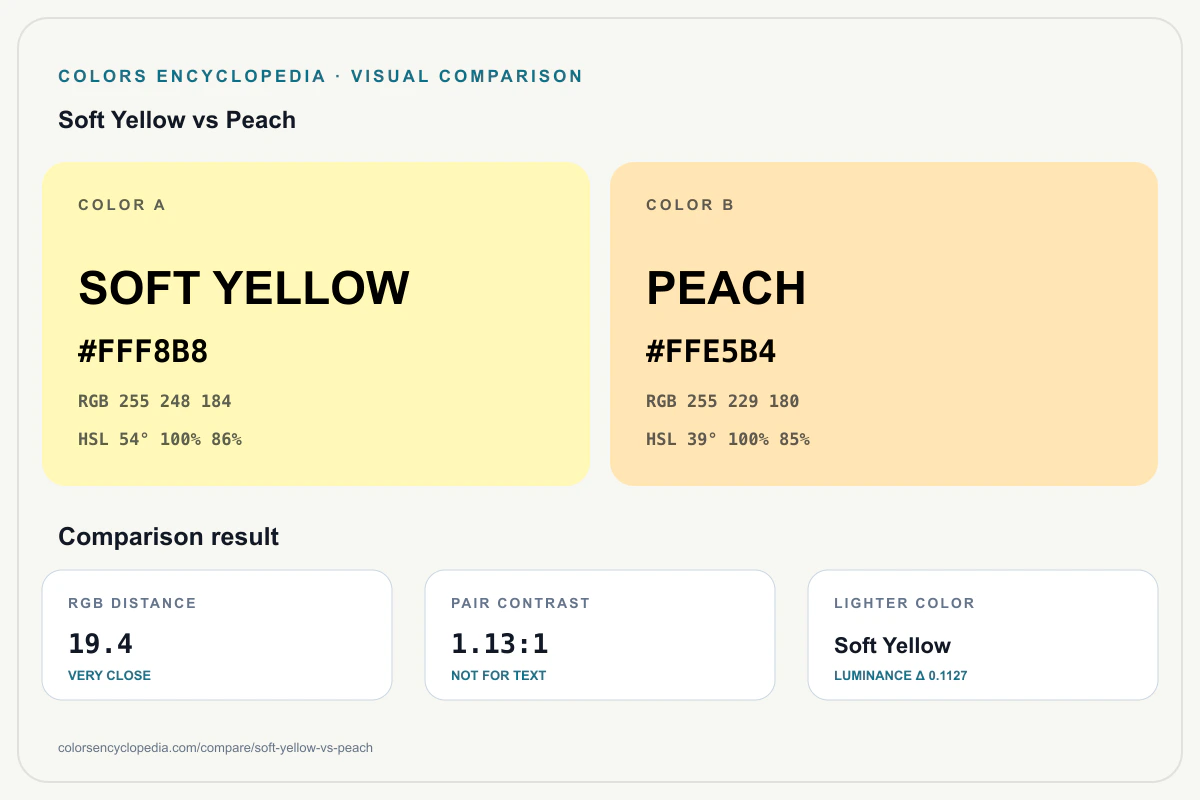 COLORS ENCYCLOPEDIA · VISUAL COMPARISON

Soft Yellow vs Peach

COLOR A

SOFT YELLOW

#FFF8B8

RGB 255 248 184

HSL 54° 100% 86%

COLOR B

PEACH

#FFE5B4

RGB 255 229 180

HSL 39° 100% 85%

Comparison result

RGB DISTANCE

19.4

VERY CLOSE

PAIR CONTRAST

1.13:1

NOT FOR TEXT

LIGHTER COLOR

Soft Yellow

LUMINANCE Δ 0.1127

colorsencyclopedia.com/compare/soft-yellow-vs-peach