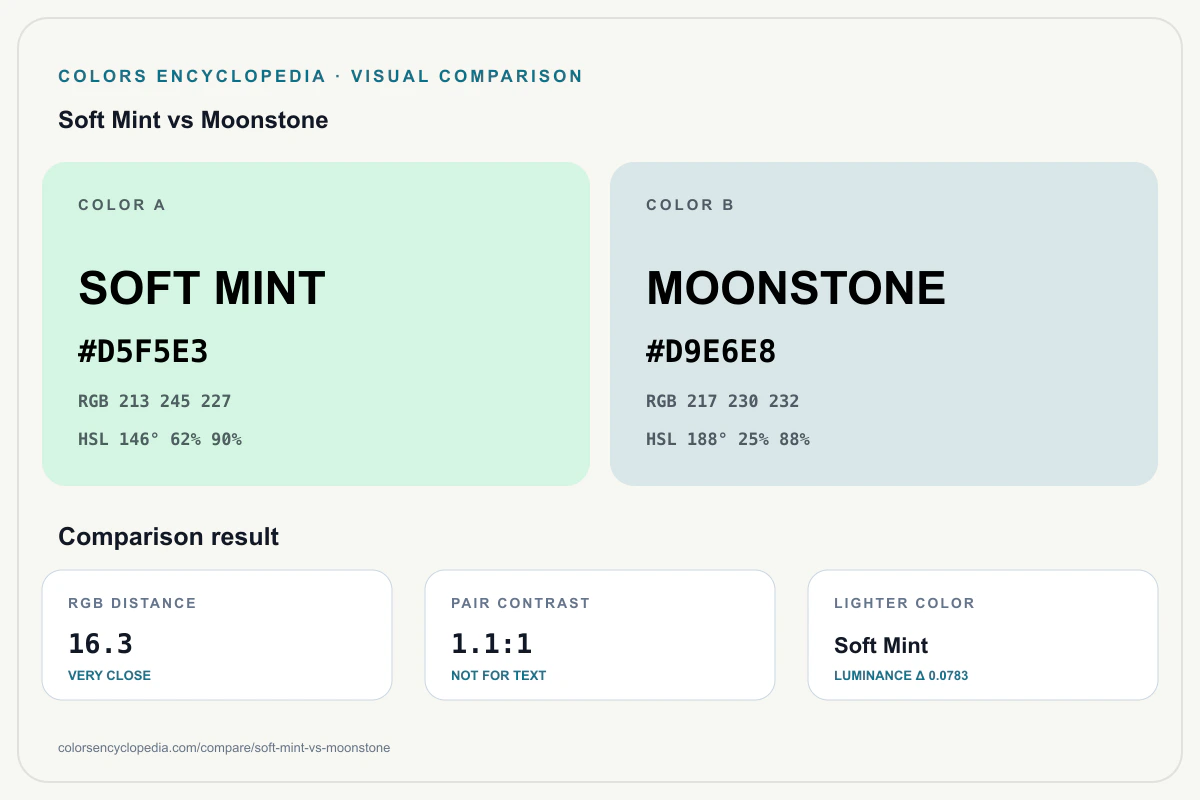 COLORS ENCYCLOPEDIA · VISUAL COMPARISON

Soft Mint vs Moonstone

COLOR A

SOFT MINT

#D5F5E3

RGB 213 245 227

HSL 146° 62% 90%

COLOR B

MOONSTONE

#D9E6E8

RGB 217 230 232

HSL 188° 25% 88%

Comparison result

RGB DISTANCE

16.3

VERY CLOSE

PAIR CONTRAST

1.1:1

NOT FOR TEXT

LIGHTER COLOR

Soft Mint

LUMINANCE Δ 0.0783

colorsencyclopedia.com/compare/soft-mint-vs-moonstone