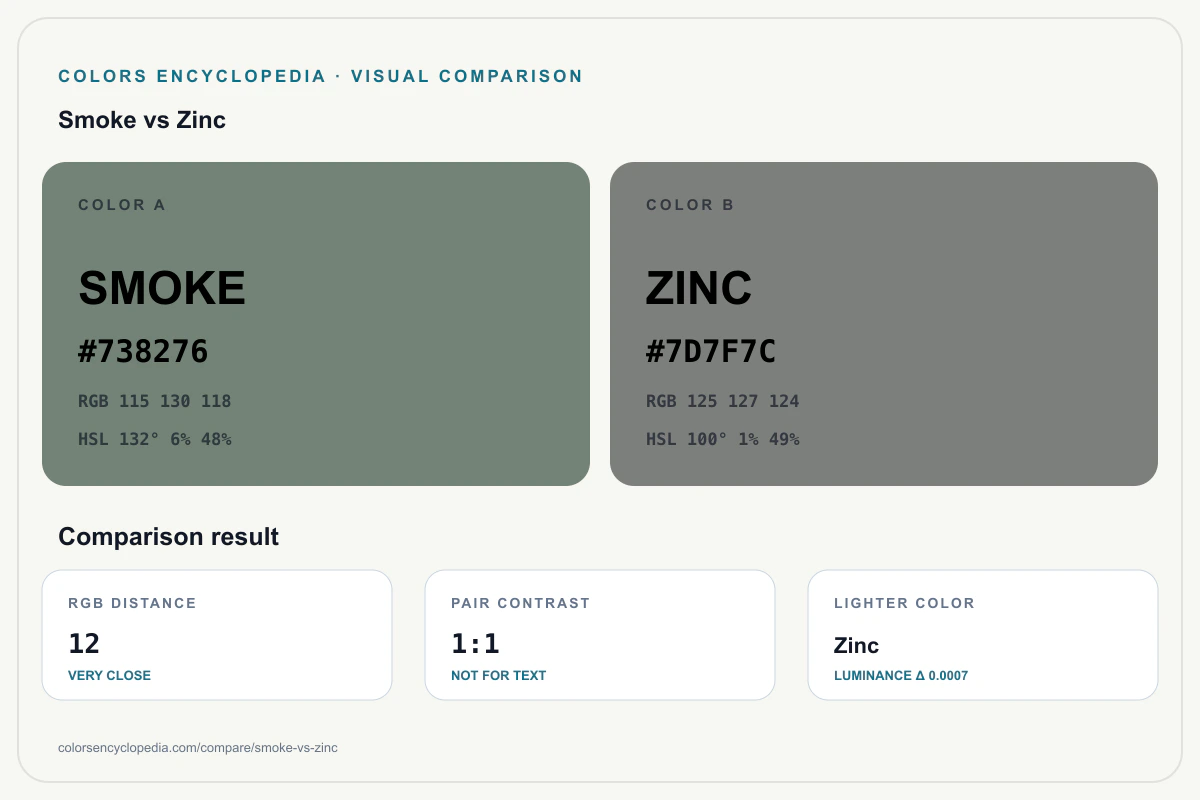 COLORS ENCYCLOPEDIA · VISUAL COMPARISON

Smoke vs Zinc

COLOR A

SMOKE

#738276

RGB 115 130 118

HSL 132° 6% 48%

COLOR B

ZINC

#7D7F7C

RGB 125 127 124

HSL 100° 1% 49%

Comparison result

RGB DISTANCE

12

VERY CLOSE

PAIR CONTRAST

1:1

NOT FOR TEXT

LIGHTER COLOR

Zinc

LUMINANCE Δ 0.0007

colorsencyclopedia.com/compare/smoke-vs-zinc