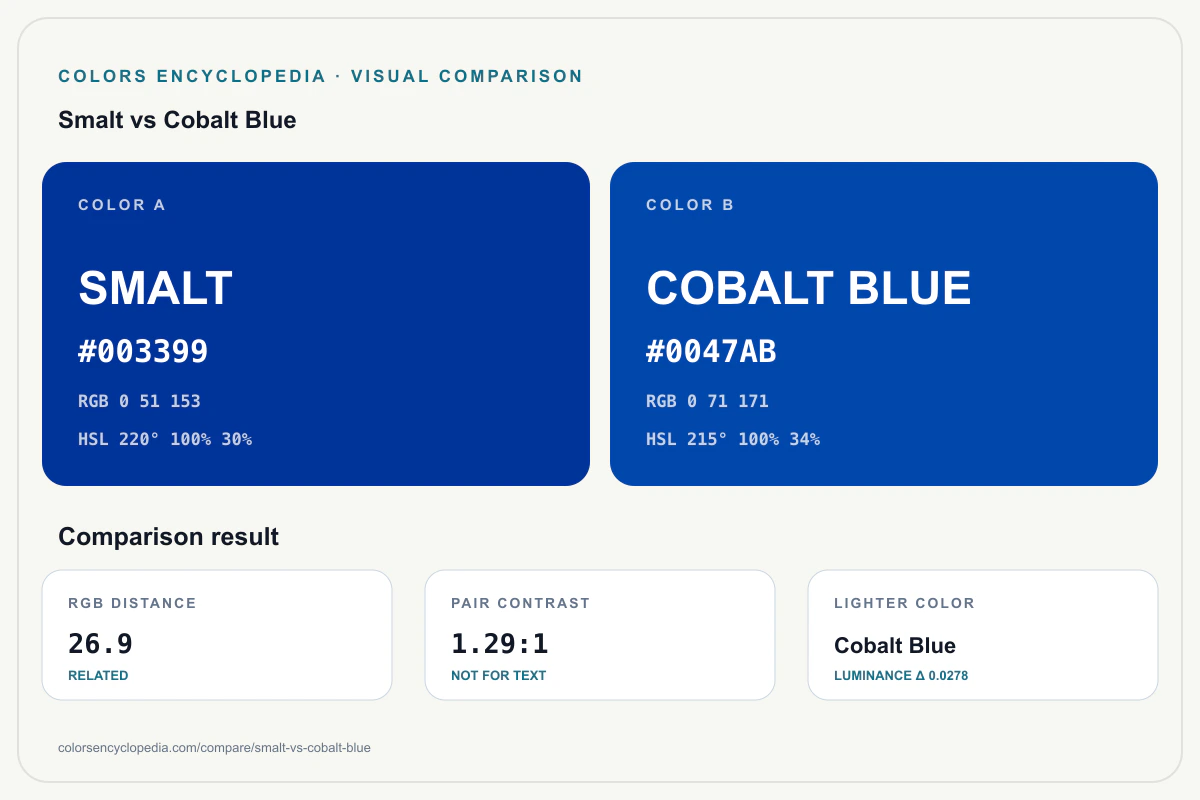 COLORS ENCYCLOPEDIA · VISUAL COMPARISON

Smalt vs Cobalt Blue

COLOR A

SMALT

#003399

RGB 0 51 153

HSL 220° 100% 30%

COLOR B

COBALT BLUE

#0047AB

RGB 0 71 171

HSL 215° 100% 34%

Comparison result

RGB DISTANCE

26.9

RELATED

PAIR CONTRAST

1.29:1

NOT FOR TEXT

LIGHTER COLOR

Cobalt Blue

LUMINANCE Δ 0.0278

colorsencyclopedia.com/compare/smalt-vs-cobalt-blue