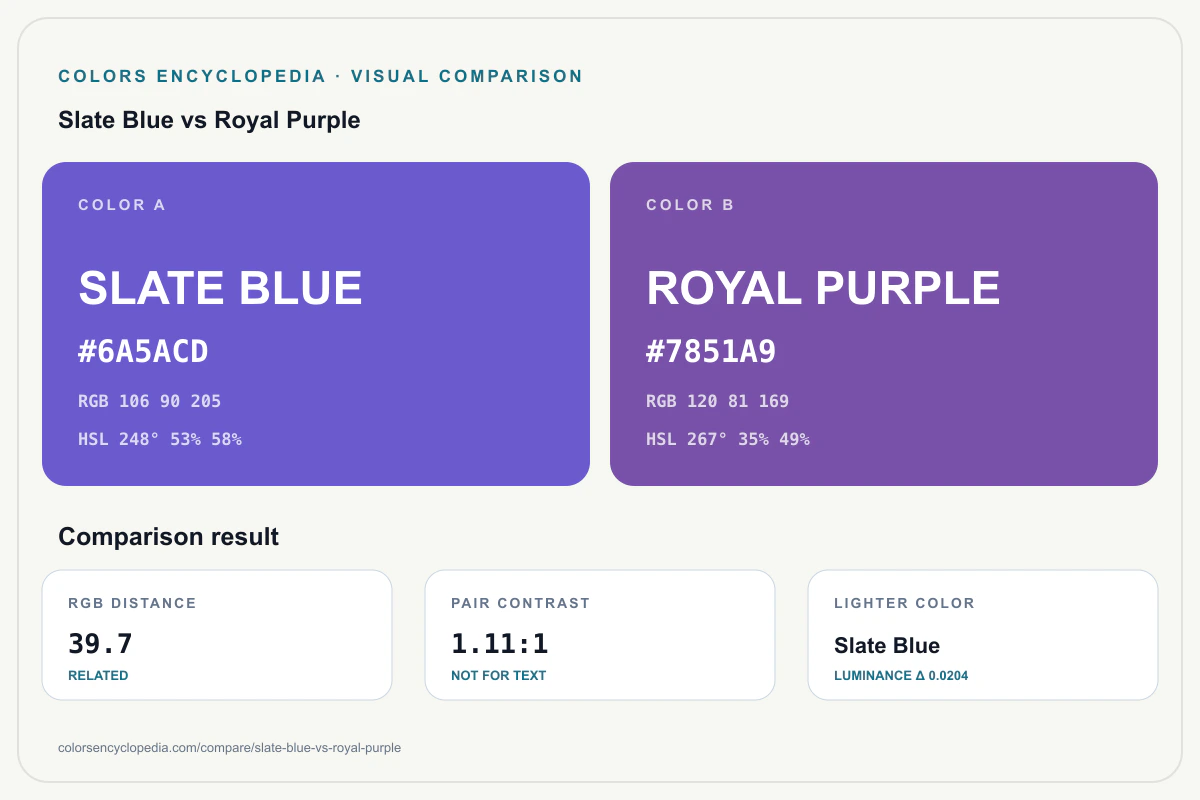 COLORS ENCYCLOPEDIA · VISUAL COMPARISON

Slate Blue vs Royal Purple

COLOR A

SLATE BLUE

#6A5ACD

RGB 106 90 205

HSL 248° 53% 58%

COLOR B

ROYAL PURPLE

#7851A9

RGB 120 81 169

HSL 267° 35% 49%

Comparison result

RGB DISTANCE

39.7

RELATED

PAIR CONTRAST

1.11:1

NOT FOR TEXT

LIGHTER COLOR

Slate Blue

LUMINANCE Δ 0.0204

colorsencyclopedia.com/compare/slate-blue-vs-royal-purple