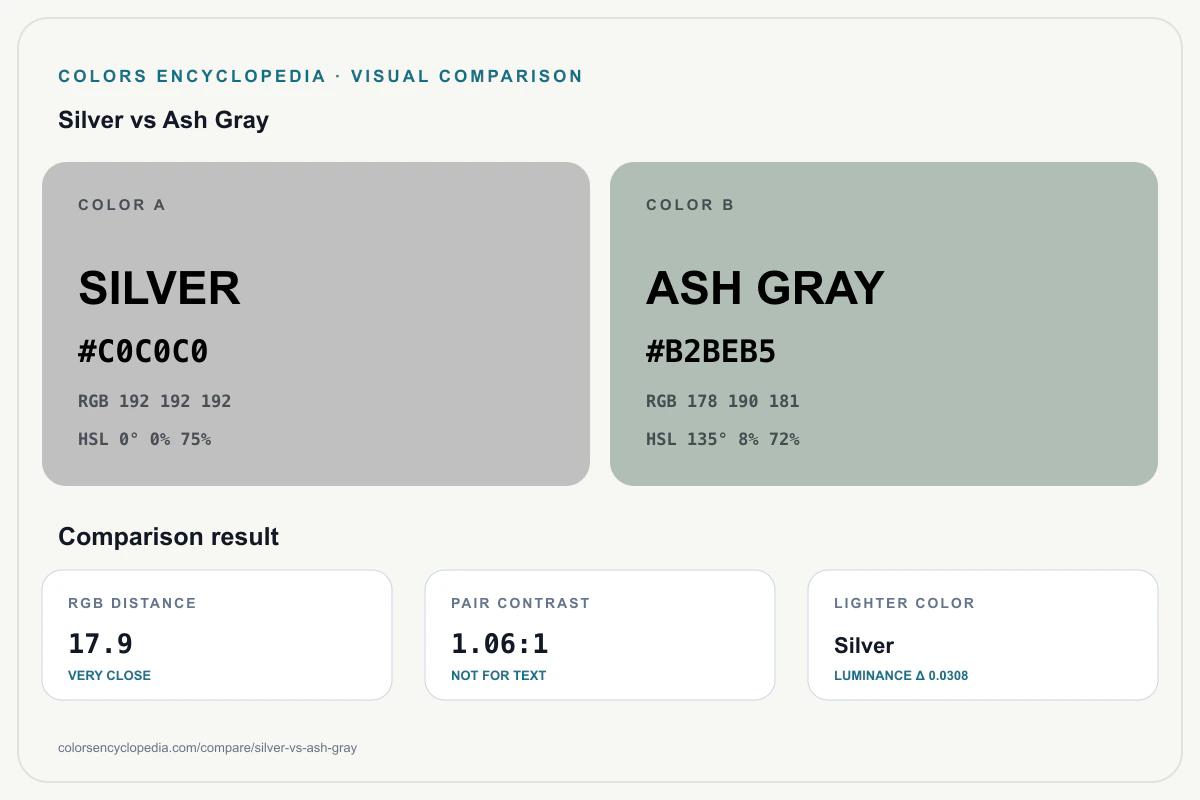 COLORS ENCYCLOPEDIA · VISUAL COMPARISON

Silver vs Ash Gray

COLOR A

SILVER

#C0C0C0

RGB 192 192 192

HSL 0° 0% 75%

COLOR B

ASH GRAY

#B2BEB5

RGB 178 190 181

HSL 135° 8% 72%

Comparison result

RGB DISTANCE

17.9

VERY CLOSE

PAIR CONTRAST

1.06:1

NOT FOR TEXT

LIGHTER COLOR

Silver

LUMINANCE Δ 0.0308

colorsencyclopedia.com/compare/silver-vs-ash-gray