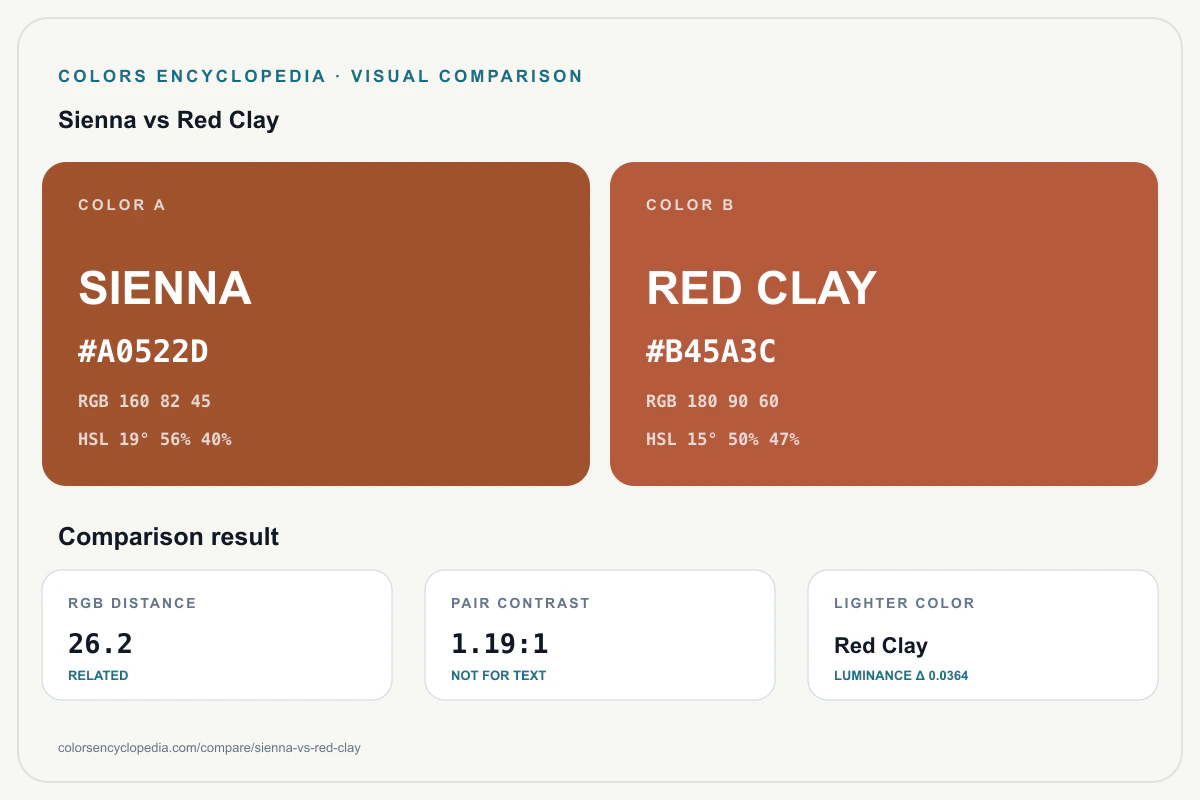 COLORS ENCYCLOPEDIA · VISUAL COMPARISON

Sienna vs Red Clay

COLOR A

SIENNA

#A0522D

RGB 160 82 45

HSL 19° 56% 40%

COLOR B

RED CLAY

#B45A3C

RGB 180 90 60

HSL 15° 50% 47%

Comparison result

RGB DISTANCE

26.2

RELATED

PAIR CONTRAST

1.19:1

NOT FOR TEXT

LIGHTER COLOR

Red Clay

LUMINANCE Δ 0.0364

colorsencyclopedia.com/compare/sienna-vs-red-clay