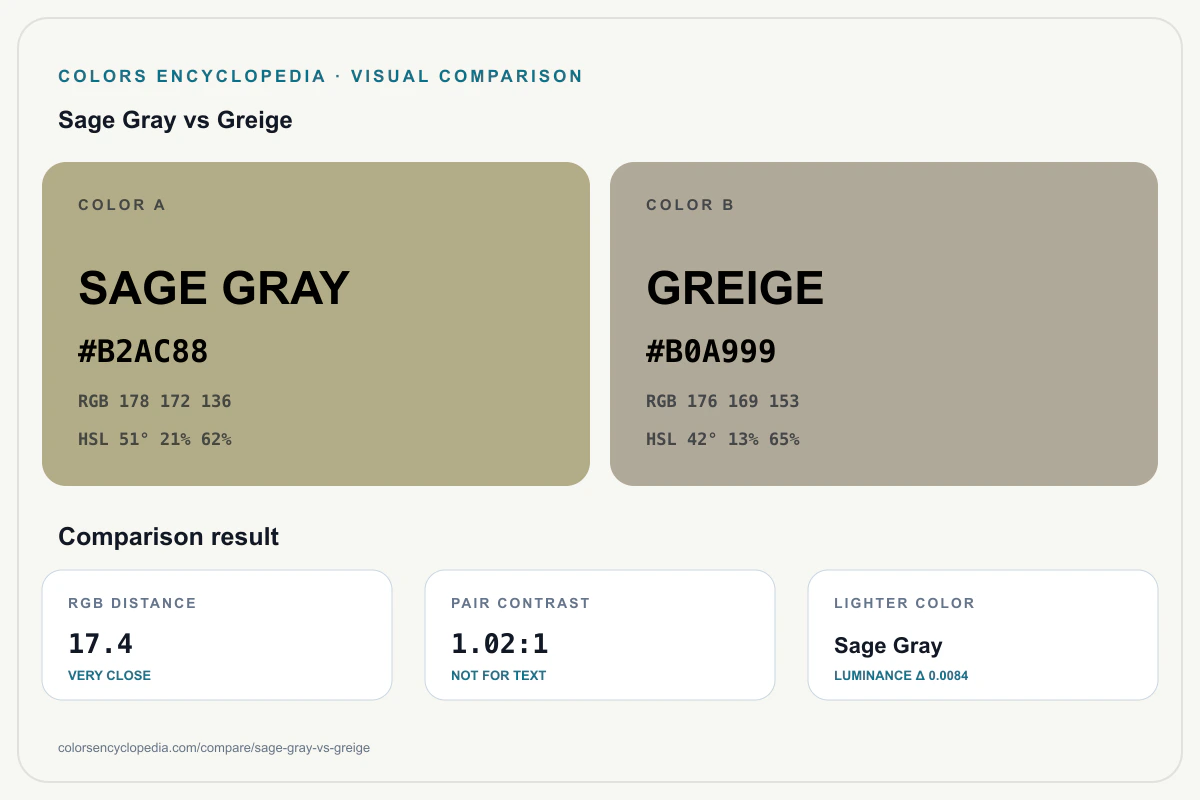 COLORS ENCYCLOPEDIA · VISUAL COMPARISON

Sage Gray vs Greige

COLOR A

SAGE GRAY

#B2AC88

RGB 178 172 136

HSL 51° 21% 62%

COLOR B

GREIGE

#B0A999

RGB 176 169 153

HSL 42° 13% 65%

Comparison result

RGB DISTANCE

17.4

VERY CLOSE

PAIR CONTRAST

1.02:1

NOT FOR TEXT

LIGHTER COLOR

Sage Gray

LUMINANCE Δ 0.0084

colorsencyclopedia.com/compare/sage-gray-vs-greige