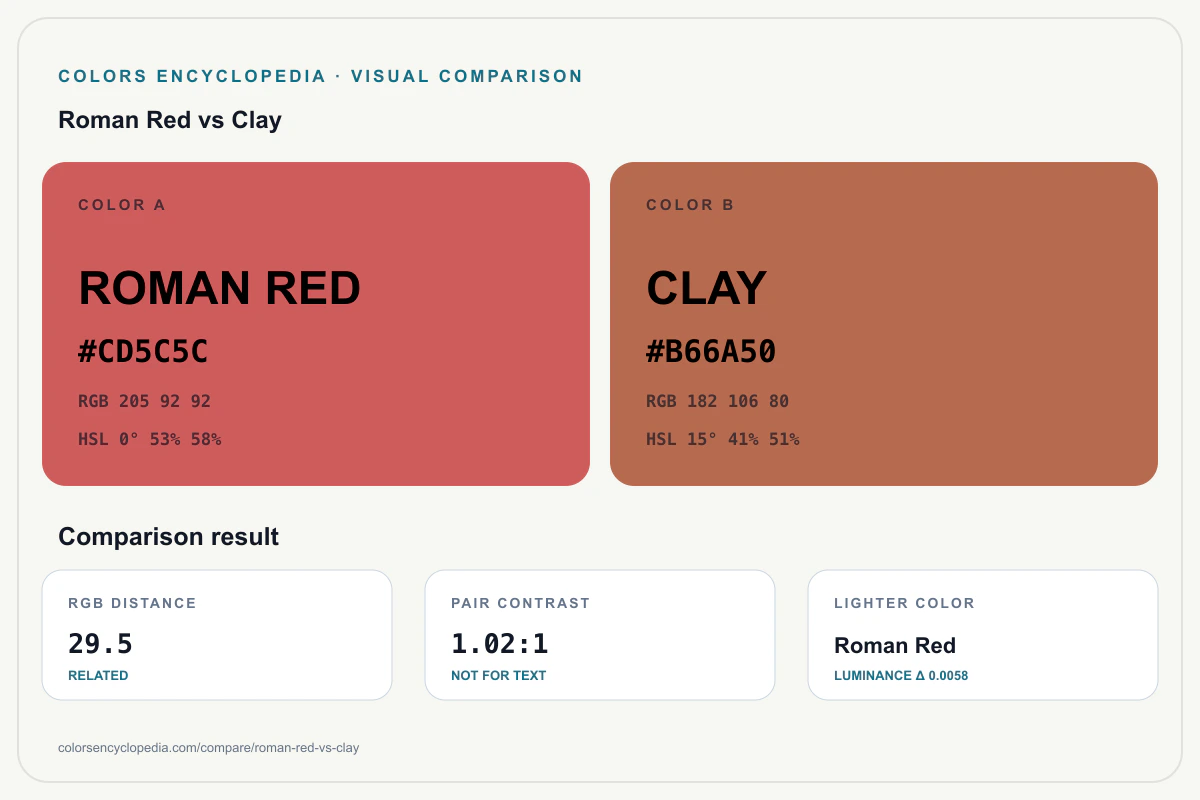 COLORS ENCYCLOPEDIA · VISUAL COMPARISON

Roman Red vs Clay

COLOR A

ROMAN RED

#CD5C5C

RGB 205 92 92

HSL 0° 53% 58%

COLOR B

CLAY

#B66A50

RGB 182 106 80

HSL 15° 41% 51%

Comparison result

RGB DISTANCE

29.5

RELATED

PAIR CONTRAST

1.02:1

NOT FOR TEXT

LIGHTER COLOR

Roman Red

LUMINANCE Δ 0.0058

colorsencyclopedia.com/compare/roman-red-vs-clay