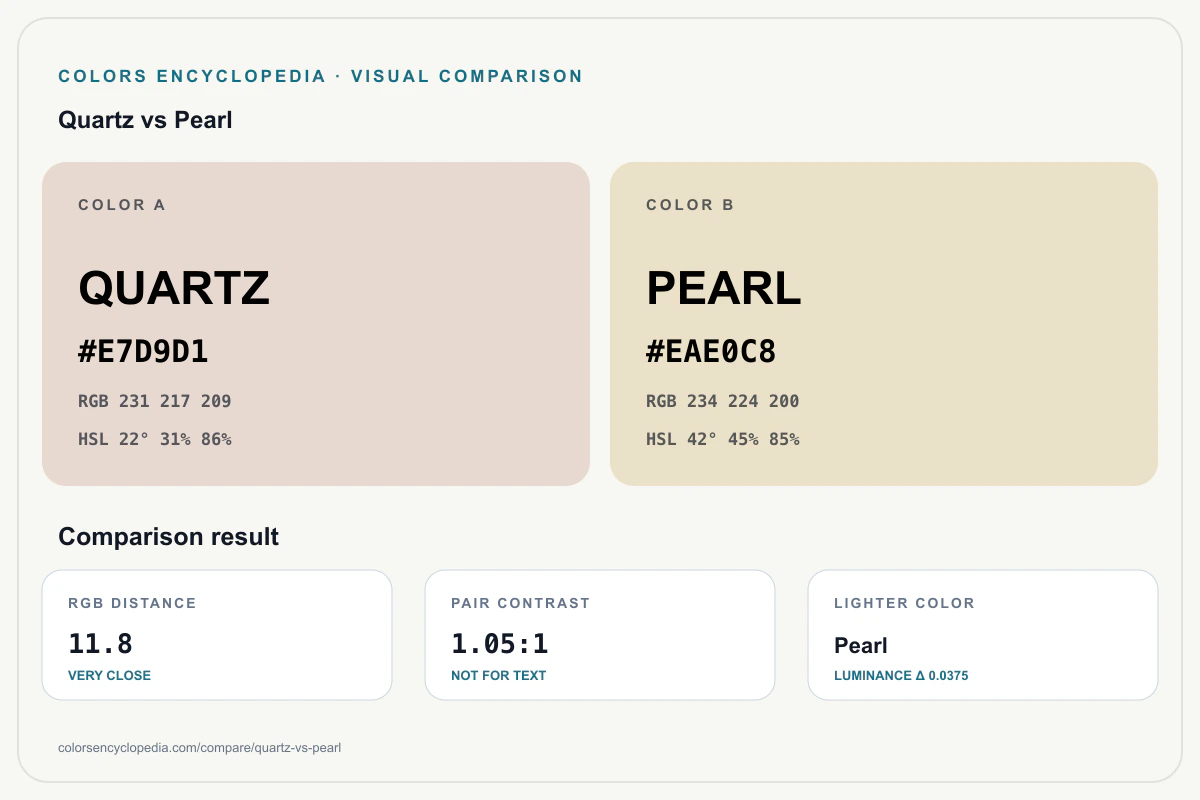 COLORS ENCYCLOPEDIA · VISUAL COMPARISON

Quartz vs Pearl

COLOR A

QUARTZ

#E7D9D1

RGB 231 217 209

HSL 22° 31% 86%

COLOR B

PEARL

#EAE0C8

RGB 234 224 200

HSL 42° 45% 85%

Comparison result

RGB DISTANCE

11.8

VERY CLOSE

PAIR CONTRAST

1.05:1

NOT FOR TEXT

LIGHTER COLOR

Pearl

LUMINANCE Δ 0.0375

colorsencyclopedia.com/compare/quartz-vs-pearl