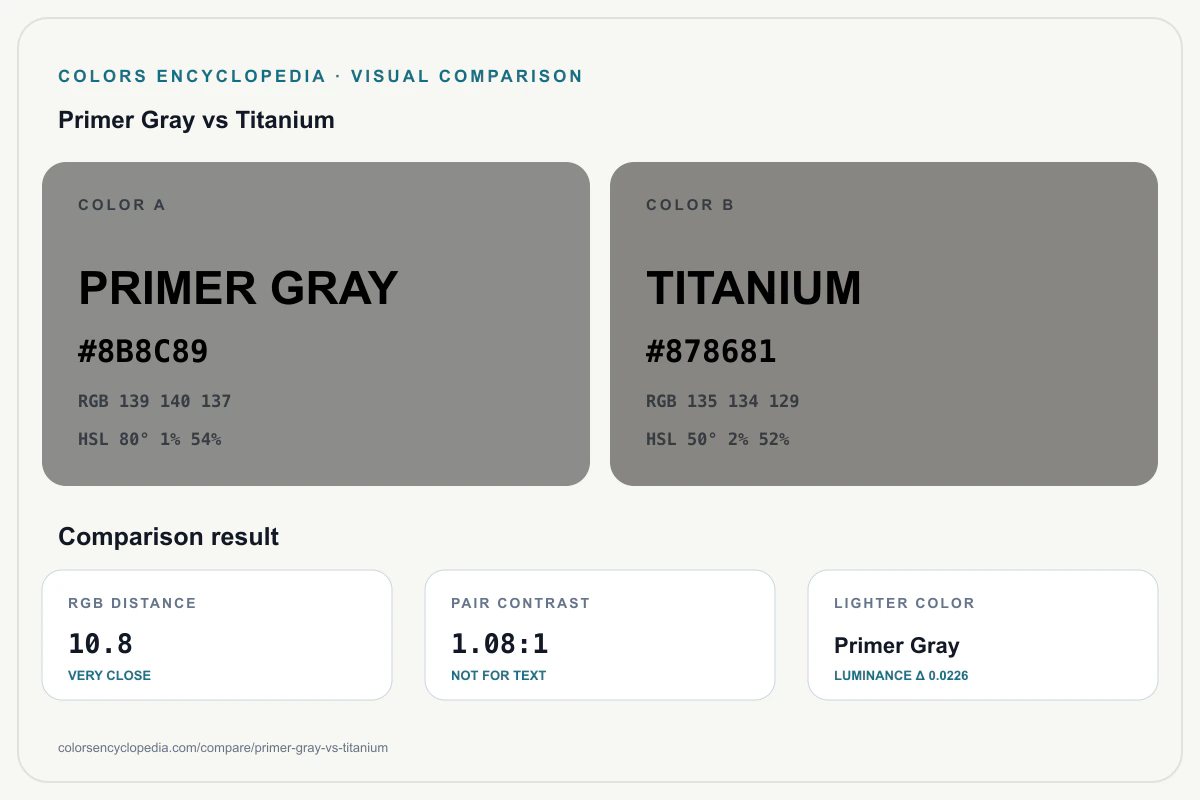 COLORS ENCYCLOPEDIA · VISUAL COMPARISON

Primer Gray vs Titanium

COLOR A

PRIMER GRAY

#8B8C89

RGB 139 140 137

HSL 80° 1% 54%

COLOR B

TITANIUM

#878681

RGB 135 134 129

HSL 50° 2% 52%

Comparison result

RGB DISTANCE

10.8

VERY CLOSE

PAIR CONTRAST

1.08:1

NOT FOR TEXT

LIGHTER COLOR

Primer Gray

LUMINANCE Δ 0.0226

colorsencyclopedia.com/compare/primer-gray-vs-titanium