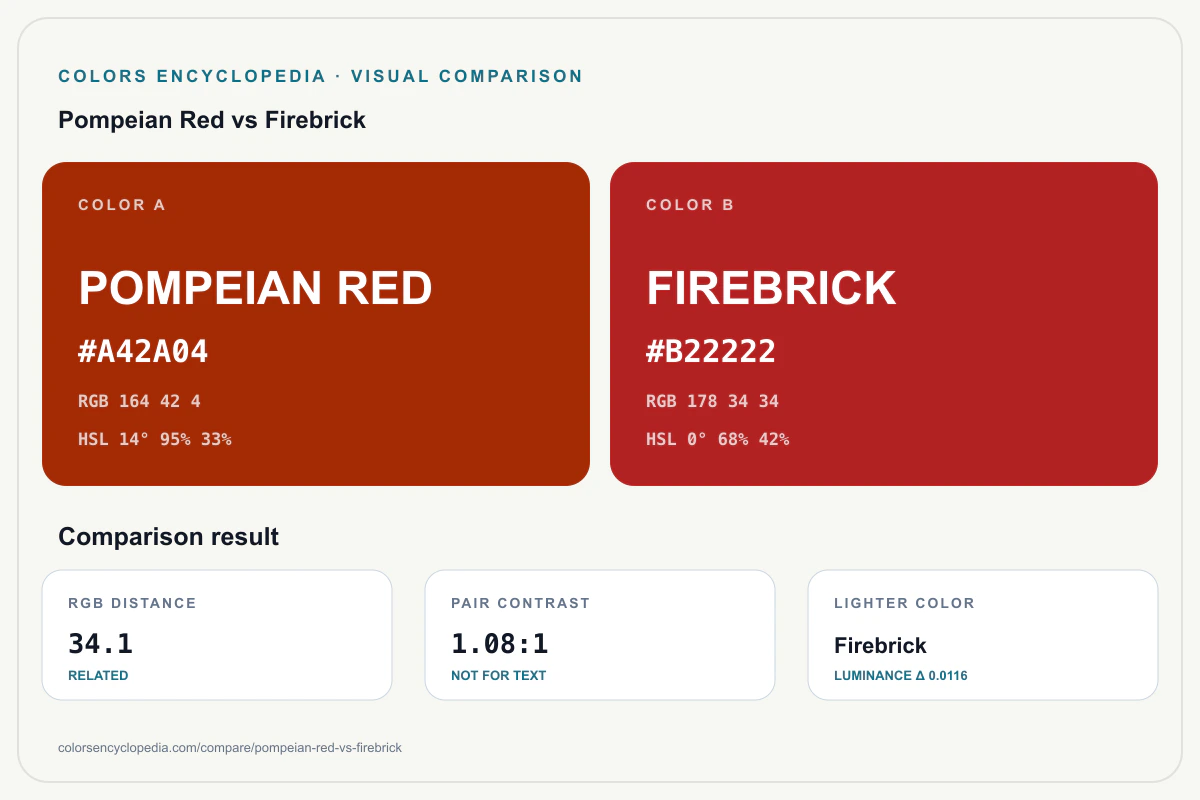 COLORS ENCYCLOPEDIA · VISUAL COMPARISON

Pompeian Red vs Firebrick

COLOR A

POMPEIAN RED

#A42A04

RGB 164 42 4

HSL 14° 95% 33%

COLOR B

FIREBRICK

#B22222

RGB 178 34 34

HSL 0° 68% 42%

Comparison result

RGB DISTANCE

34.1

RELATED

PAIR CONTRAST

1.08:1

NOT FOR TEXT

LIGHTER COLOR

Firebrick

LUMINANCE Δ 0.0116

colorsencyclopedia.com/compare/pompeian-red-vs-firebrick