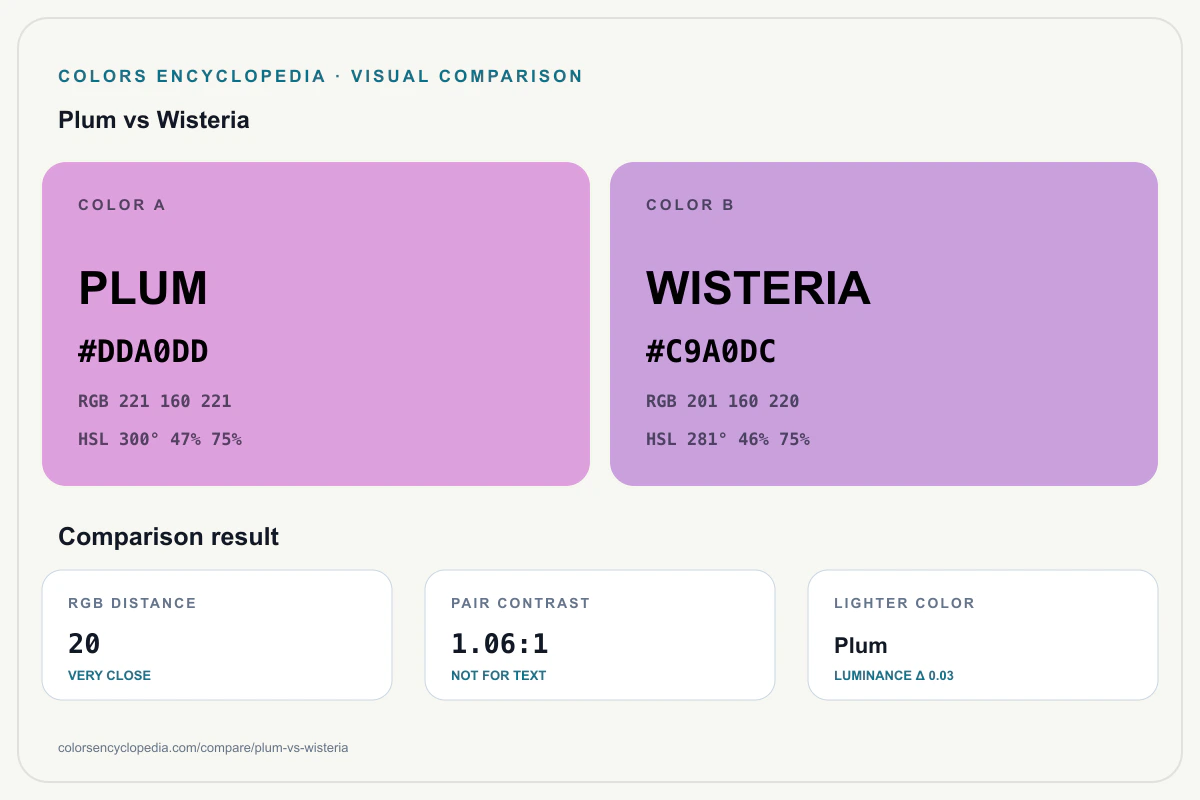 COLORS ENCYCLOPEDIA · VISUAL COMPARISON

Plum vs Wisteria

COLOR A

PLUM

#DDA0DD

RGB 221 160 221

HSL 300° 47% 75%

COLOR B

WISTERIA

#C9A0DC

RGB 201 160 220

HSL 281° 46% 75%

Comparison result

RGB DISTANCE

20

VERY CLOSE

PAIR CONTRAST

1.06:1

NOT FOR TEXT

LIGHTER COLOR

Plum

LUMINANCE Δ 0.03

colorsencyclopedia.com/compare/plum-vs-wisteria