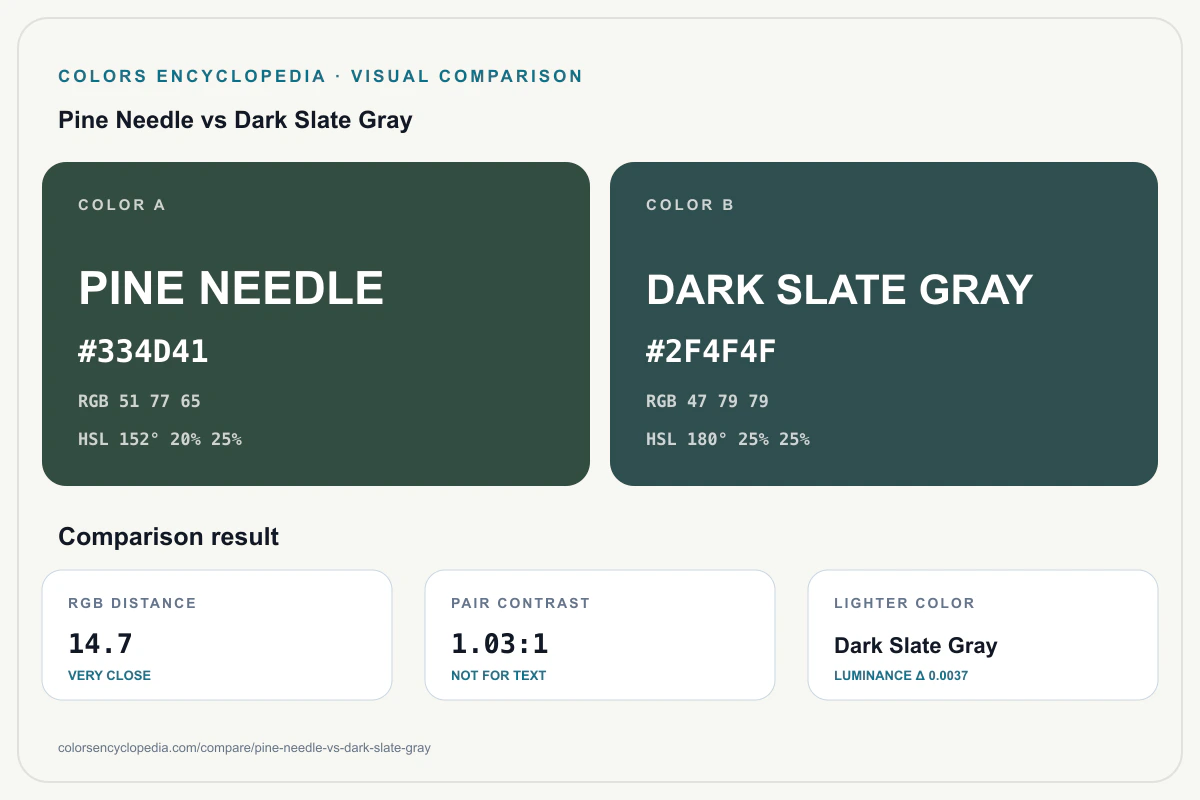 COLORS ENCYCLOPEDIA · VISUAL COMPARISON

Pine Needle vs Dark Slate Gray

COLOR A

PINE NEEDLE

#334D41

RGB 51 77 65

HSL 152° 20% 25%

COLOR B

DARK SLATE GRAY

#2F4F4F

RGB 47 79 79

HSL 180° 25% 25%

Comparison result

RGB DISTANCE

14.7

VERY CLOSE

PAIR CONTRAST

1.03:1

NOT FOR TEXT

LIGHTER COLOR

Dark Slate Gray

LUMINANCE Δ 0.0037

colorsencyclopedia.com/compare/pine-needle-vs-dark-slate-gray