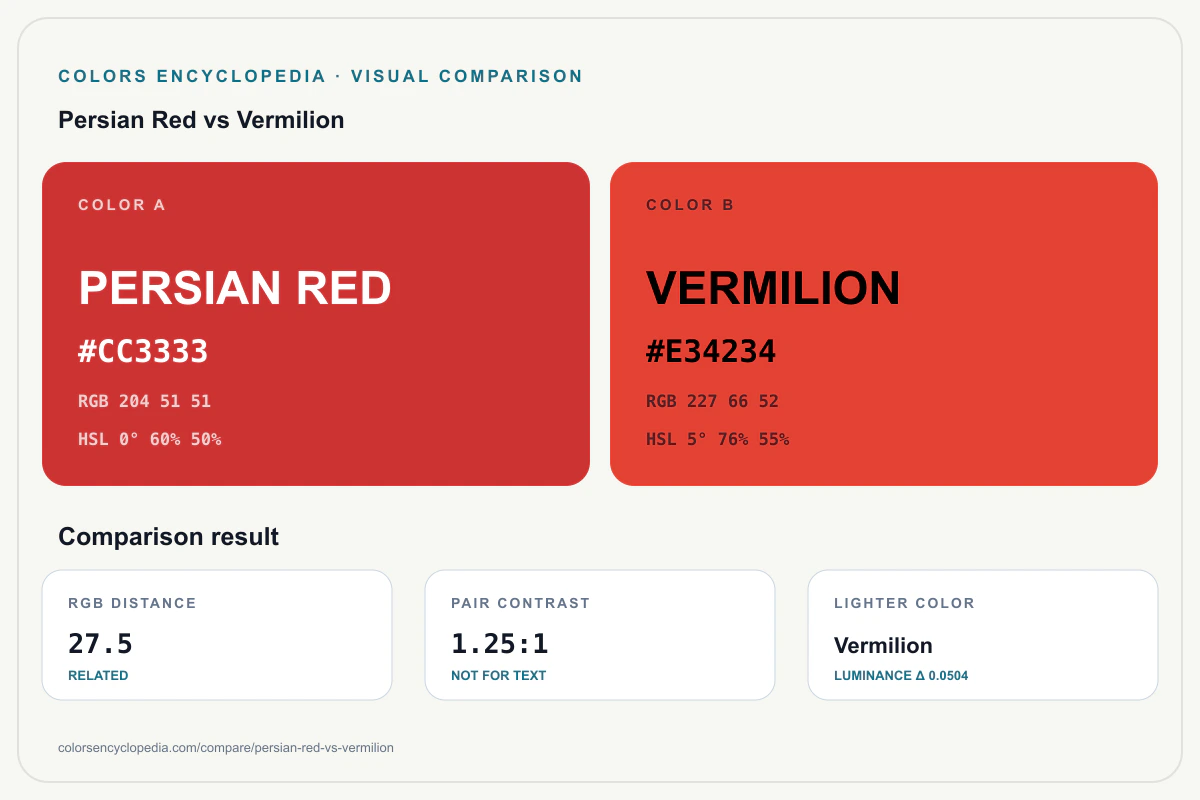 COLORS ENCYCLOPEDIA · VISUAL COMPARISON

Persian Red vs Vermilion

COLOR A

PERSIAN RED

#CC3333

RGB 204 51 51

HSL 0° 60% 50%

COLOR B

VERMILION

#E34234

RGB 227 66 52

HSL 5° 76% 55%

Comparison result

RGB DISTANCE

27.5

RELATED

PAIR CONTRAST

1.25:1

NOT FOR TEXT

LIGHTER COLOR

Vermilion

LUMINANCE Δ 0.0504

colorsencyclopedia.com/compare/persian-red-vs-vermilion