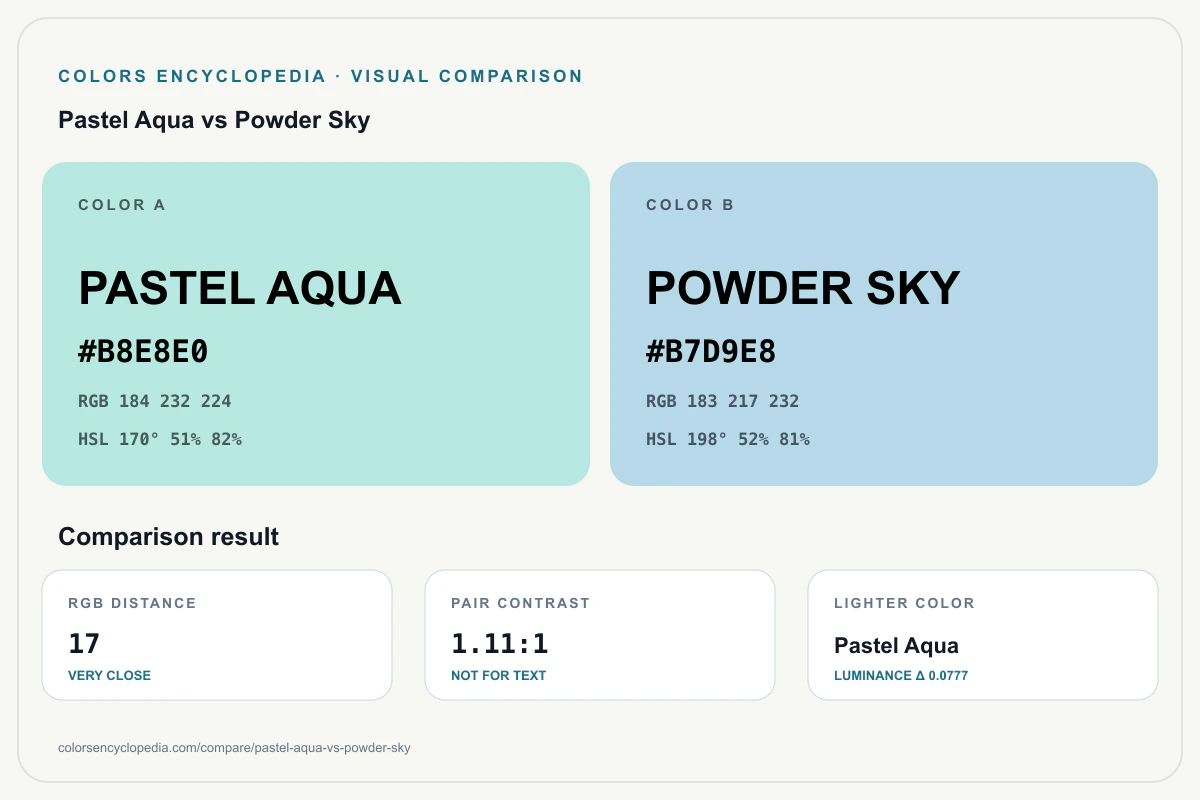 COLORS ENCYCLOPEDIA · VISUAL COMPARISON

Pastel Aqua vs Powder Sky

COLOR A

PASTEL AQUA

#B8E8E0

RGB 184 232 224

HSL 170° 51% 82%

COLOR B

POWDER SKY

#B7D9E8

RGB 183 217 232

HSL 198° 52% 81%

Comparison result

RGB DISTANCE

17

VERY CLOSE

PAIR CONTRAST

1.11:1

NOT FOR TEXT

LIGHTER COLOR

Pastel Aqua

LUMINANCE Δ 0.0777

colorsencyclopedia.com/compare/pastel-aqua-vs-powder-sky