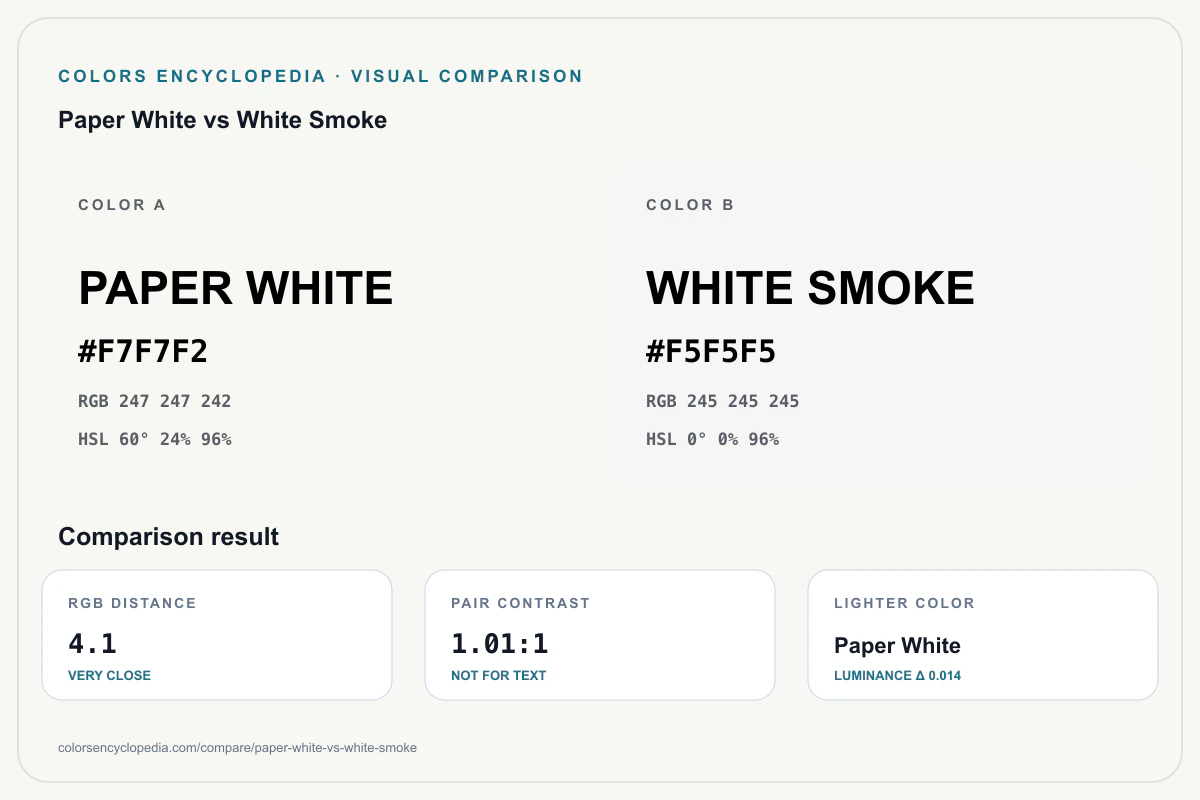 COLORS ENCYCLOPEDIA · VISUAL COMPARISON

Paper White vs White Smoke

COLOR A

PAPER WHITE

#F7F7F2

RGB 247 247 242

HSL 60° 24% 96%

COLOR B

WHITE SMOKE

#F5F5F5

RGB 245 245 245

HSL 0° 0% 96%

Comparison result

RGB DISTANCE

4.1

VERY CLOSE

PAIR CONTRAST

1.01:1

NOT FOR TEXT

LIGHTER COLOR

Paper White

LUMINANCE Δ 0.014

colorsencyclopedia.com/compare/paper-white-vs-white-smoke