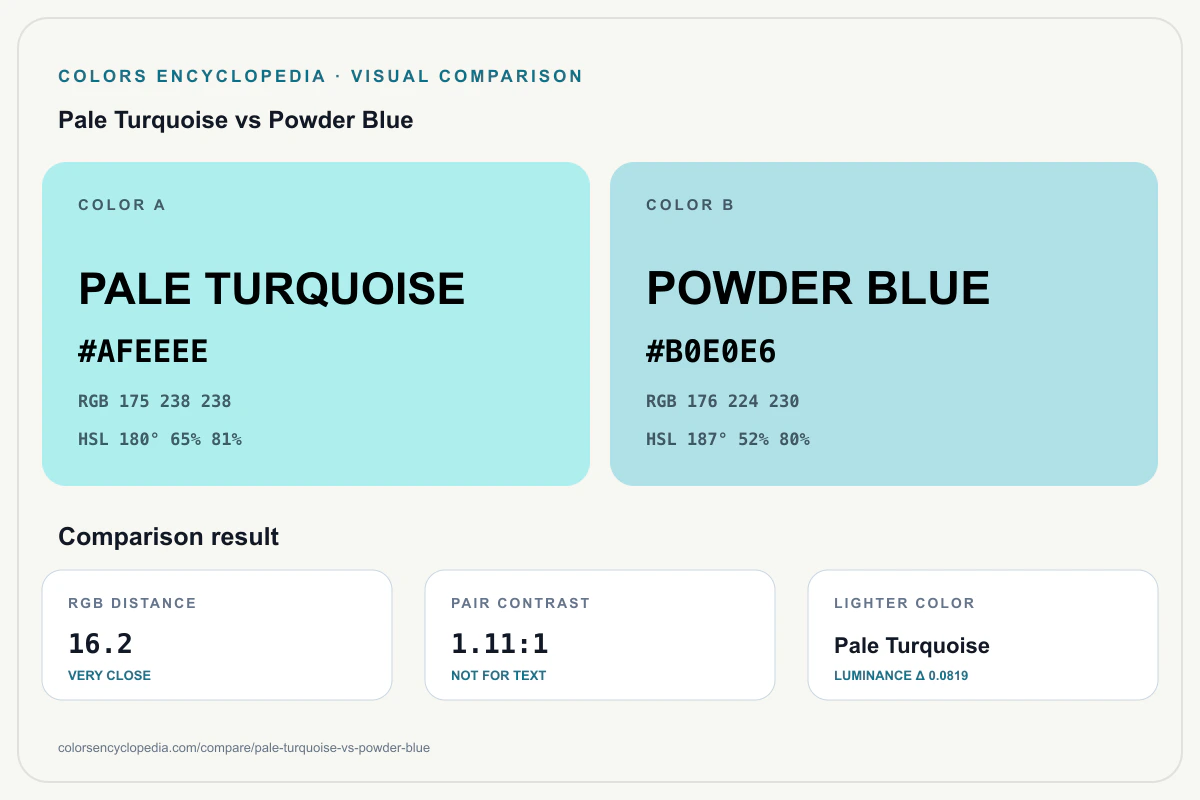 COLORS ENCYCLOPEDIA · VISUAL COMPARISON

Pale Turquoise vs Powder Blue

COLOR A

PALE TURQUOISE

#AFEEEE

RGB 175 238 238

HSL 180° 65% 81%

COLOR B

POWDER BLUE

#B0E0E6

RGB 176 224 230

HSL 187° 52% 80%

Comparison result

RGB DISTANCE

16.2

VERY CLOSE

PAIR CONTRAST

1.11:1

NOT FOR TEXT

LIGHTER COLOR

Pale Turquoise

LUMINANCE Δ 0.0819

colorsencyclopedia.com/compare/pale-turquoise-vs-powder-blue