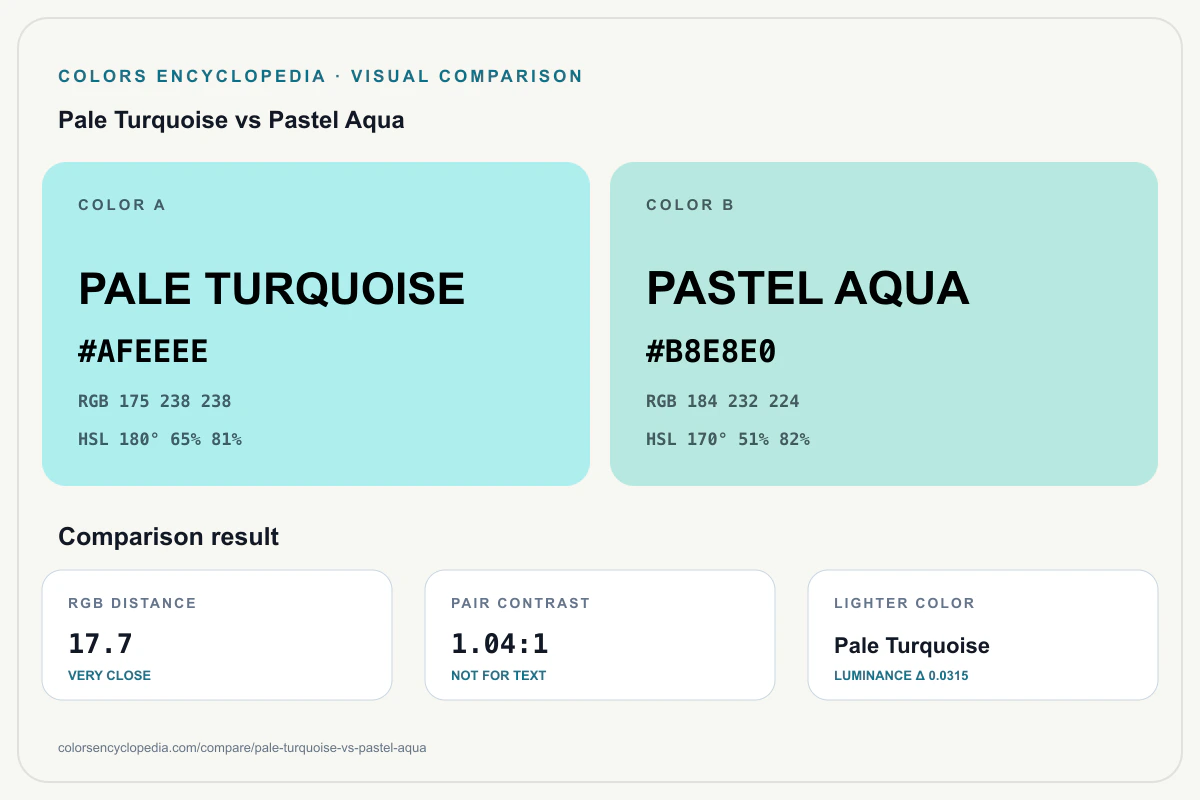 COLORS ENCYCLOPEDIA · VISUAL COMPARISON

Pale Turquoise vs Pastel Aqua

COLOR A

PALE TURQUOISE

#AFEEEE

RGB 175 238 238

HSL 180° 65% 81%

COLOR B

PASTEL AQUA

#B8E8E0

RGB 184 232 224

HSL 170° 51% 82%

Comparison result

RGB DISTANCE

17.7

VERY CLOSE

PAIR CONTRAST

1.04:1

NOT FOR TEXT

LIGHTER COLOR

Pale Turquoise

LUMINANCE Δ 0.0315

colorsencyclopedia.com/compare/pale-turquoise-vs-pastel-aqua