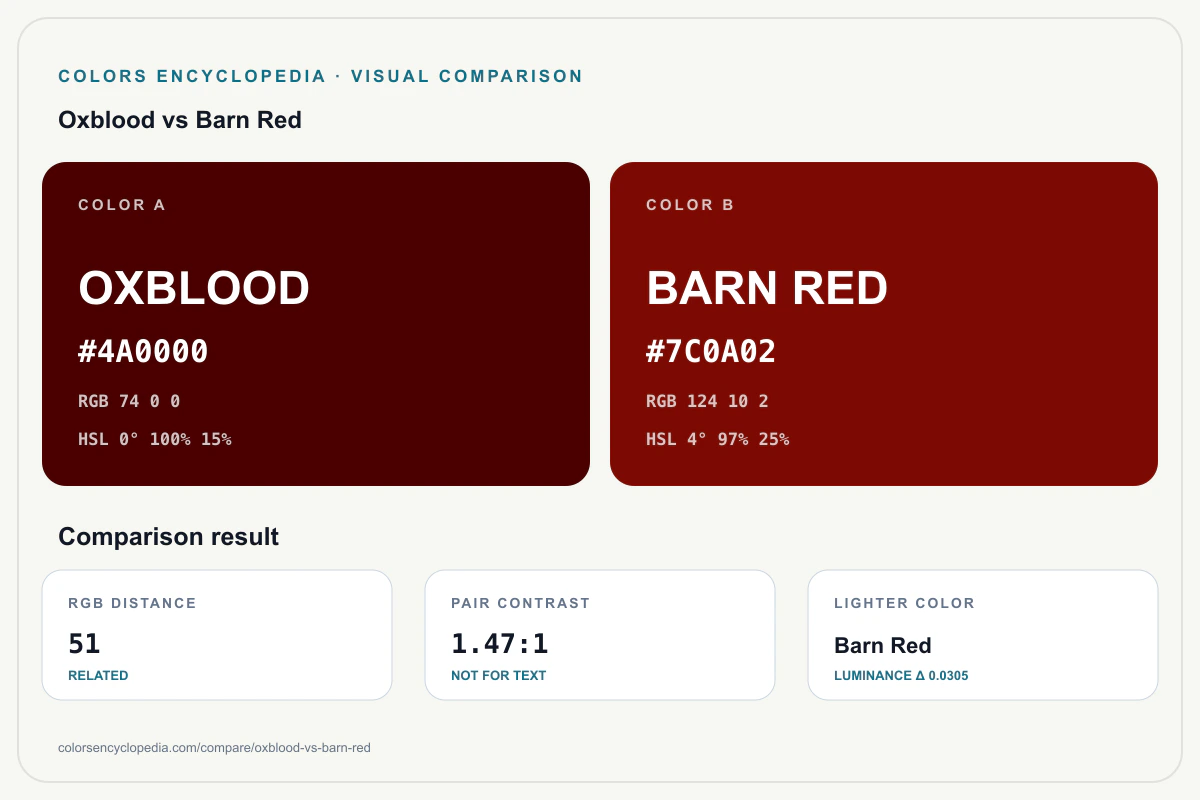 COLORS ENCYCLOPEDIA · VISUAL COMPARISON

Oxblood vs Barn Red

COLOR A

OXBLOOD

#4A0000

RGB 74 0 0

HSL 0° 100% 15%

COLOR B

BARN RED

#7C0A02

RGB 124 10 2

HSL 4° 97% 25%

Comparison result

RGB DISTANCE

51

RELATED

PAIR CONTRAST

1.47:1

NOT FOR TEXT

LIGHTER COLOR

Barn Red

LUMINANCE Δ 0.0305

colorsencyclopedia.com/compare/oxblood-vs-barn-red