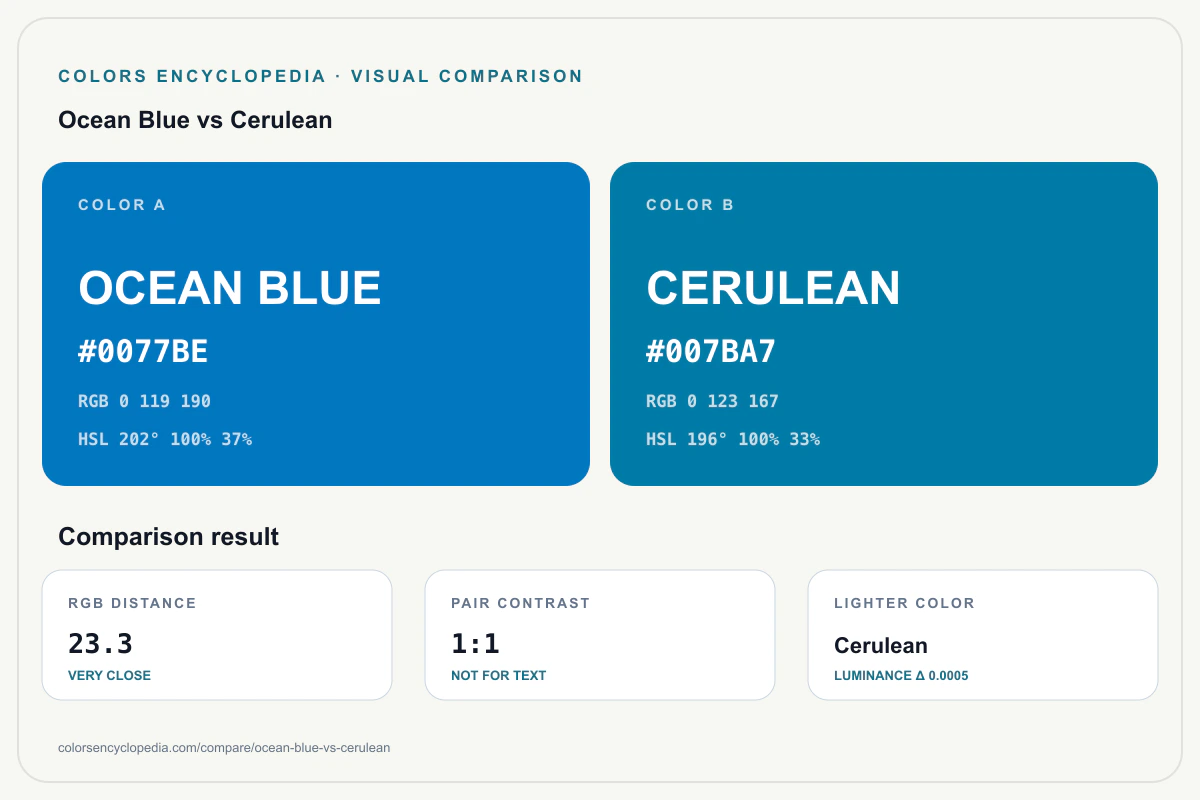 COLORS ENCYCLOPEDIA · VISUAL COMPARISON

Ocean Blue vs Cerulean

COLOR A

OCEAN BLUE

#0077BE

RGB 0 119 190

HSL 202° 100% 37%

COLOR B

CERULEAN

#007BA7

RGB 0 123 167

HSL 196° 100% 33%

Comparison result

RGB DISTANCE

23.3

VERY CLOSE

PAIR CONTRAST

1:1

NOT FOR TEXT

LIGHTER COLOR

Cerulean

LUMINANCE Δ 0.0005

colorsencyclopedia.com/compare/ocean-blue-vs-cerulean