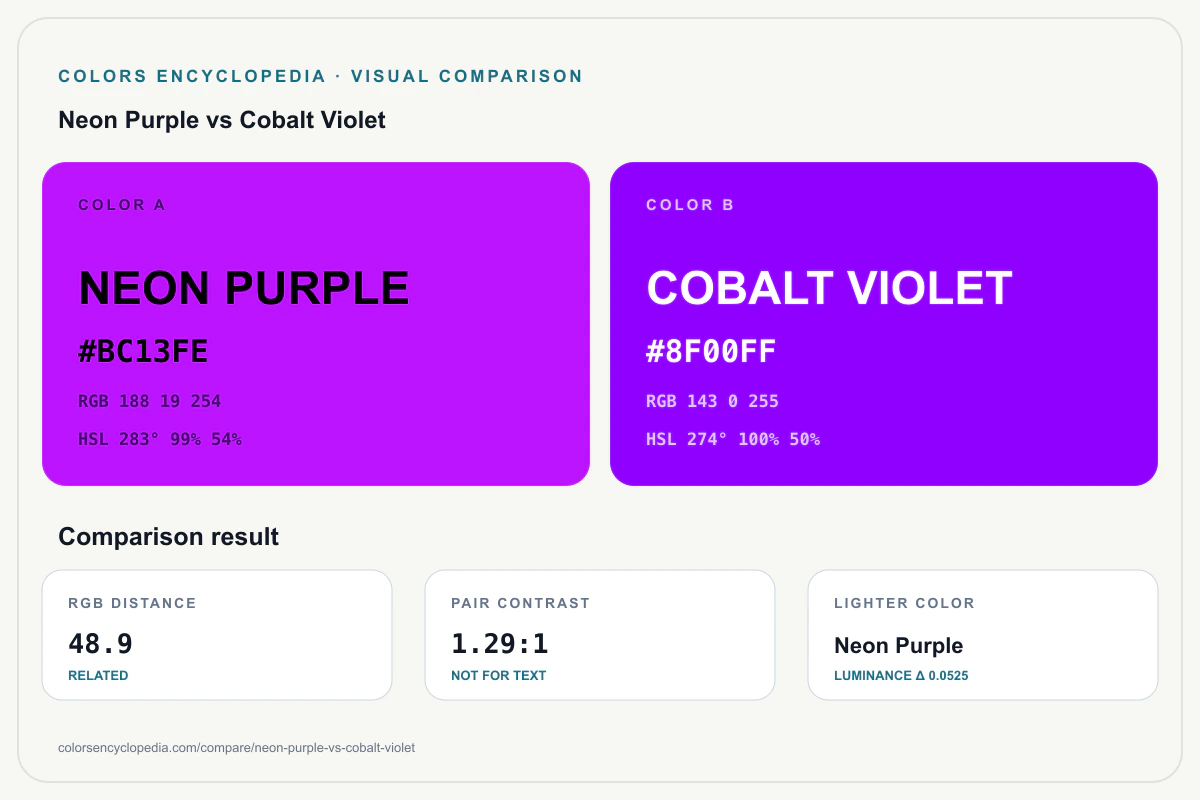 COLORS ENCYCLOPEDIA · VISUAL COMPARISON

Neon Purple vs Cobalt Violet

COLOR A

NEON PURPLE

#BC13FE

RGB 188 19 254

HSL 283° 99% 54%

COLOR B

COBALT VIOLET

#8F00FF

RGB 143 0 255

HSL 274° 100% 50%

Comparison result

RGB DISTANCE

48.9

RELATED

PAIR CONTRAST

1.29:1

NOT FOR TEXT

LIGHTER COLOR

Neon Purple

LUMINANCE Δ 0.0525

colorsencyclopedia.com/compare/neon-purple-vs-cobalt-violet