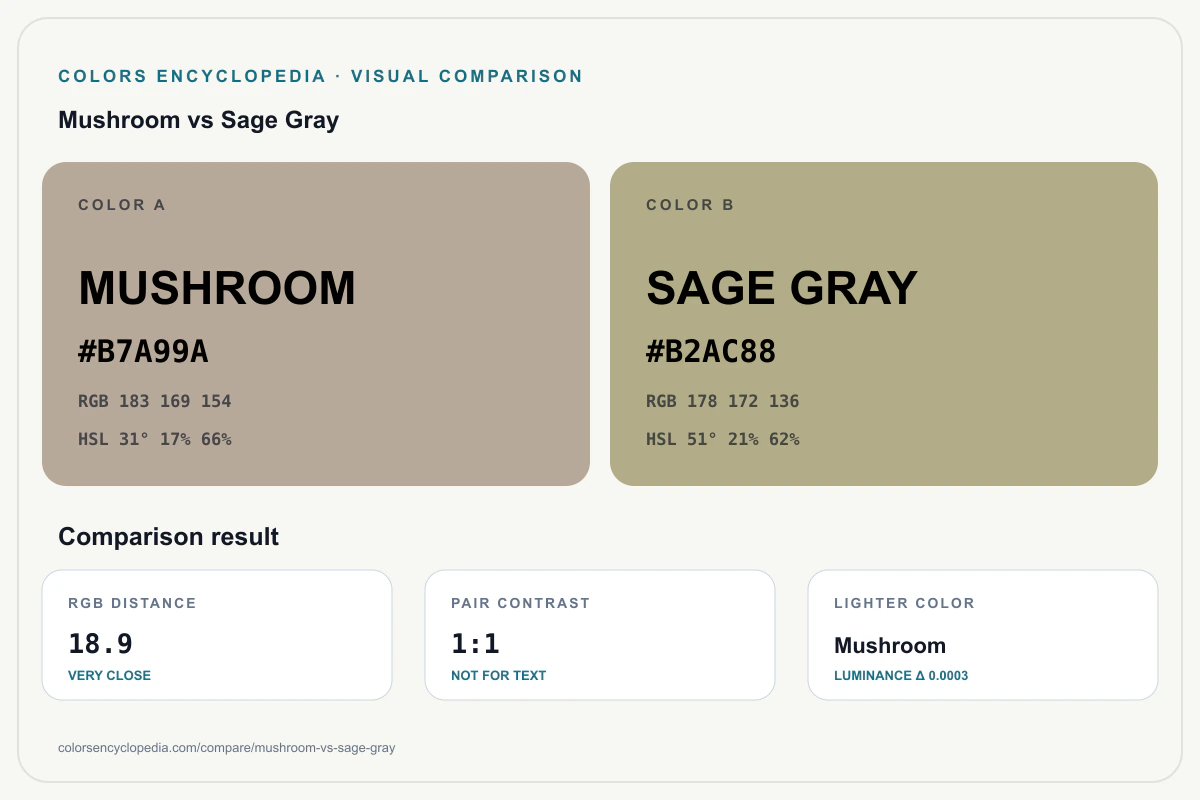 COLORS ENCYCLOPEDIA · VISUAL COMPARISON

Mushroom vs Sage Gray

COLOR A

MUSHROOM

#B7A99A

RGB 183 169 154

HSL 31° 17% 66%

COLOR B

SAGE GRAY

#B2AC88

RGB 178 172 136

HSL 51° 21% 62%

Comparison result

RGB DISTANCE

18.9

VERY CLOSE

PAIR CONTRAST

1:1

NOT FOR TEXT

LIGHTER COLOR

Mushroom

LUMINANCE Δ 0.0003

colorsencyclopedia.com/compare/mushroom-vs-sage-gray