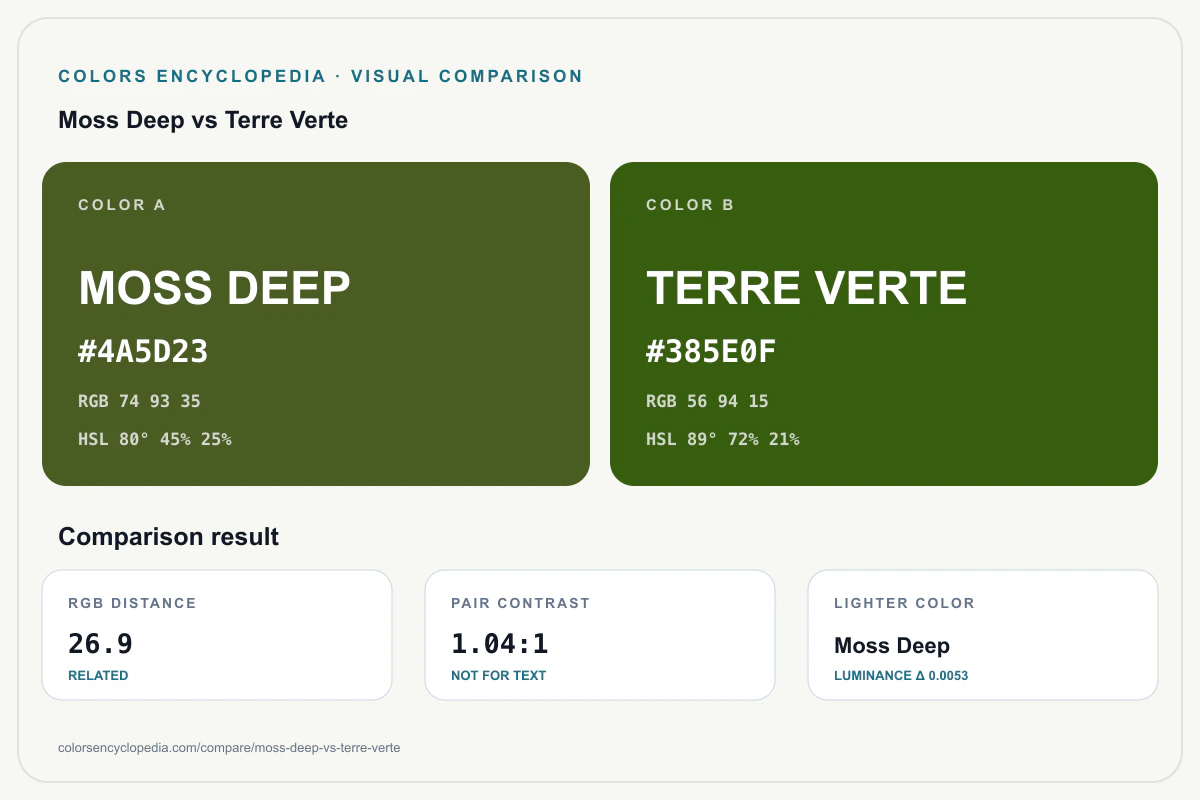 COLORS ENCYCLOPEDIA · VISUAL COMPARISON

Moss Deep vs Terre Verte

COLOR A

MOSS DEEP

#4A5D23

RGB 74 93 35

HSL 80° 45% 25%

COLOR B

TERRE VERTE

#385E0F

RGB 56 94 15

HSL 89° 72% 21%

Comparison result

RGB DISTANCE

26.9

RELATED

PAIR CONTRAST

1.04:1

NOT FOR TEXT

LIGHTER COLOR

Moss Deep

LUMINANCE Δ 0.0053

colorsencyclopedia.com/compare/moss-deep-vs-terre-verte