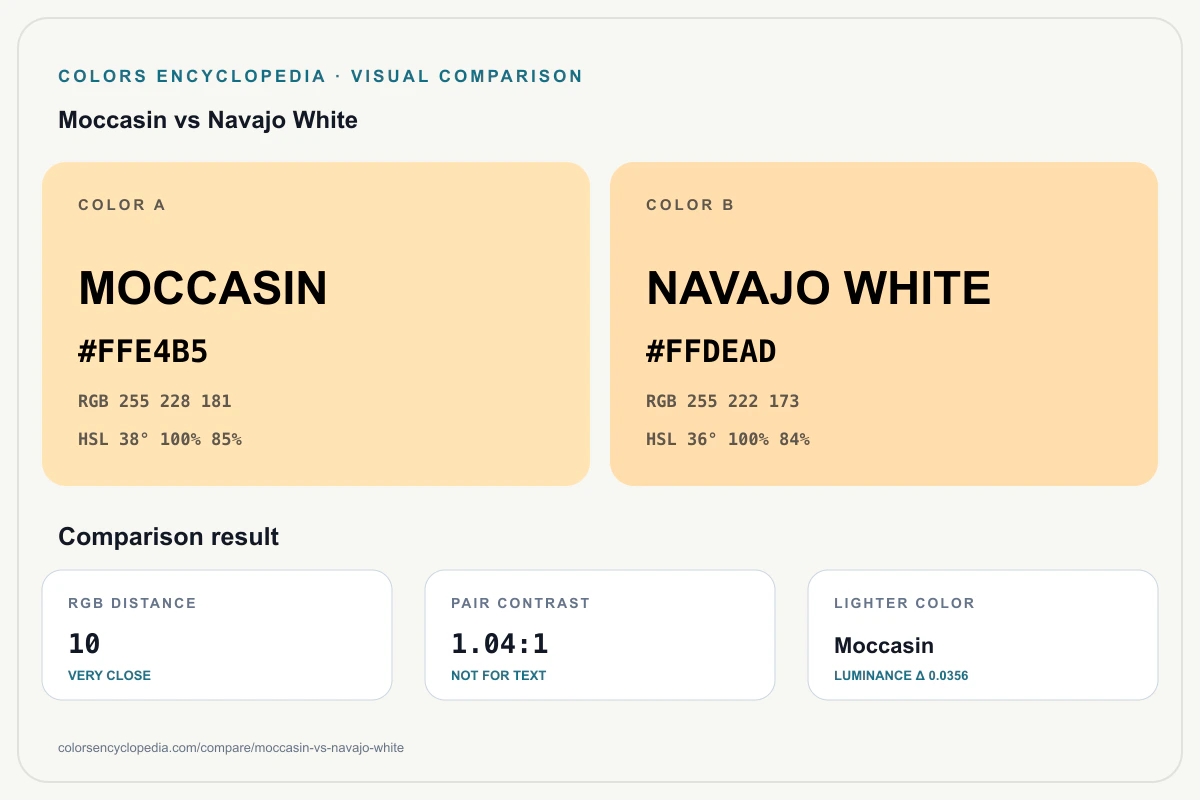 COLORS ENCYCLOPEDIA · VISUAL COMPARISON

Moccasin vs Navajo White

COLOR A

MOCCASIN

#FFE4B5

RGB 255 228 181

HSL 38° 100% 85%

COLOR B

NAVAJO WHITE

#FFDEAD

RGB 255 222 173

HSL 36° 100% 84%

Comparison result

RGB DISTANCE

10

VERY CLOSE

PAIR CONTRAST

1.04:1

NOT FOR TEXT

LIGHTER COLOR

Moccasin

LUMINANCE Δ 0.0356

colorsencyclopedia.com/compare/moccasin-vs-navajo-white