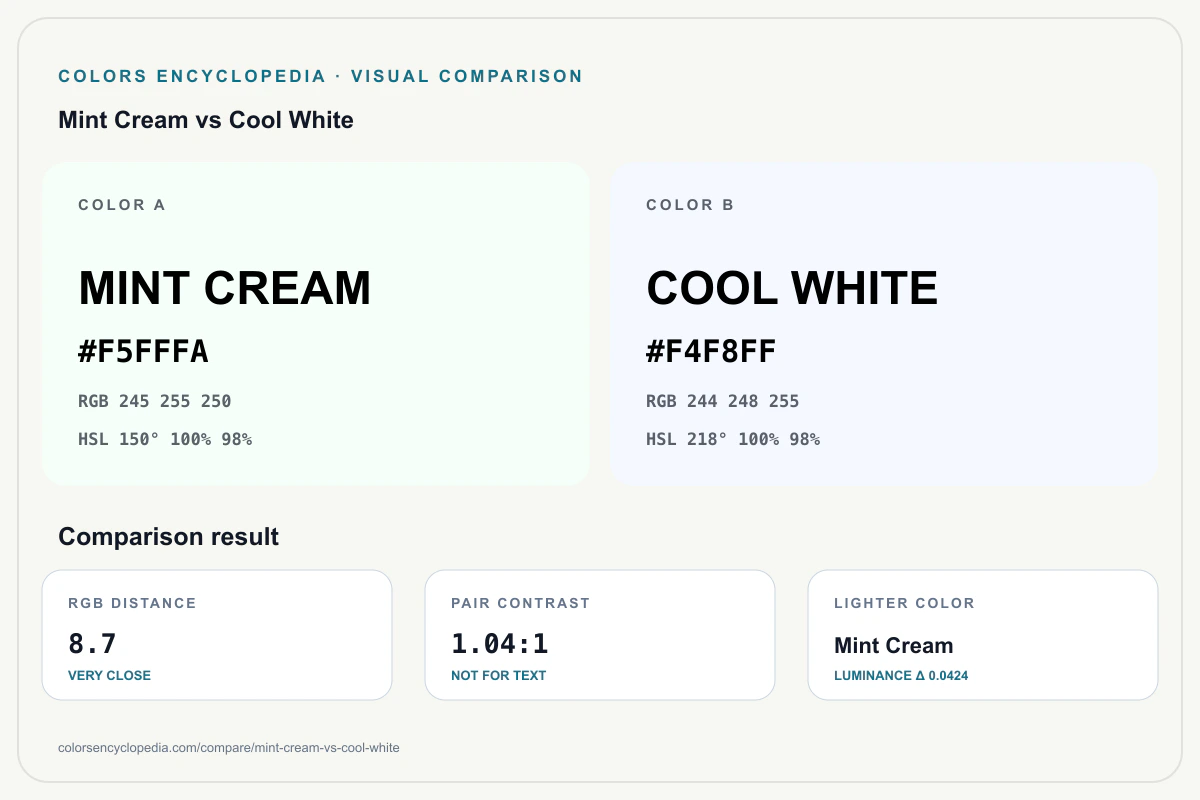 COLORS ENCYCLOPEDIA · VISUAL COMPARISON

Mint Cream vs Cool White

COLOR A

MINT CREAM

#F5FFFA

RGB 245 255 250

HSL 150° 100% 98%

COLOR B

COOL WHITE

#F4F8FF

RGB 244 248 255

HSL 218° 100% 98%

Comparison result

RGB DISTANCE

8.7

VERY CLOSE

PAIR CONTRAST

1.04:1

NOT FOR TEXT

LIGHTER COLOR

Mint Cream

LUMINANCE Δ 0.0424

colorsencyclopedia.com/compare/mint-cream-vs-cool-white