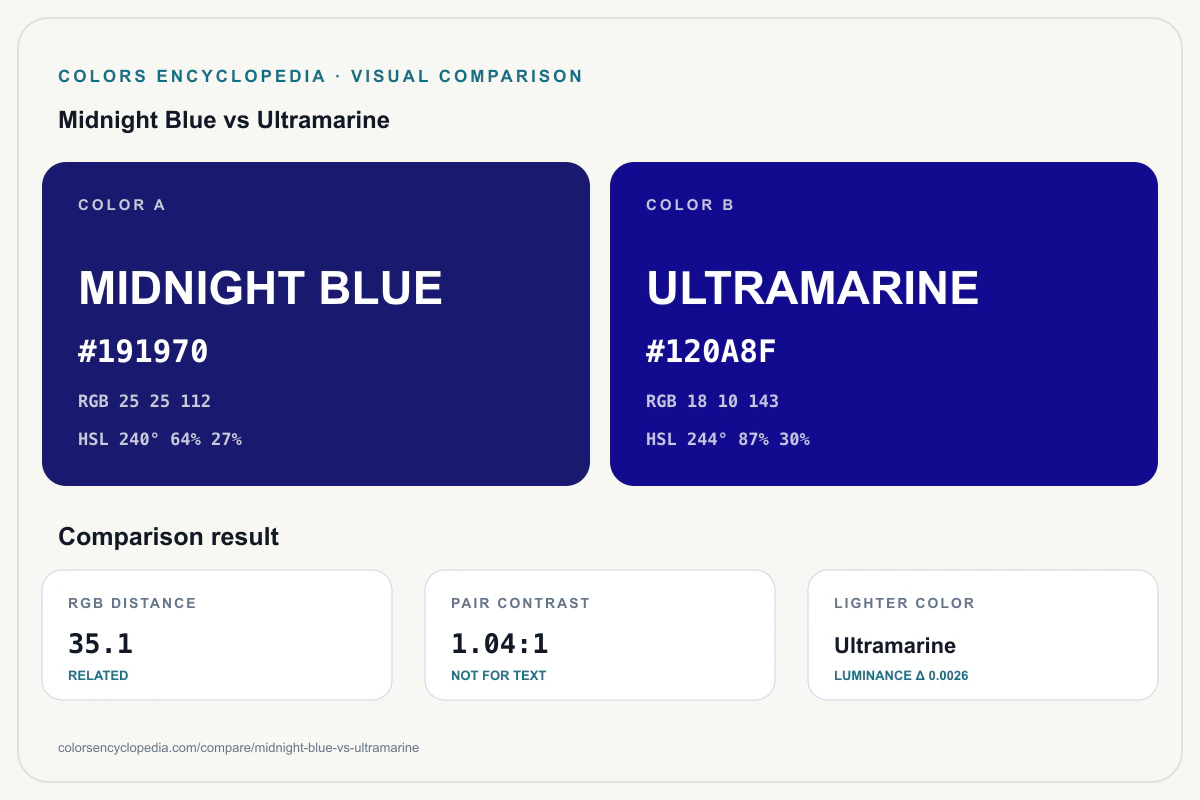 COLORS ENCYCLOPEDIA · VISUAL COMPARISON

Midnight Blue vs Ultramarine

COLOR A

MIDNIGHT BLUE

#191970

RGB 25 25 112

HSL 240° 64% 27%

COLOR B

ULTRAMARINE

#120A8F

RGB 18 10 143

HSL 244° 87% 30%

Comparison result

RGB DISTANCE

35.1

RELATED

PAIR CONTRAST

1.04:1

NOT FOR TEXT

LIGHTER COLOR

Ultramarine

LUMINANCE Δ 0.0026

colorsencyclopedia.com/compare/midnight-blue-vs-ultramarine