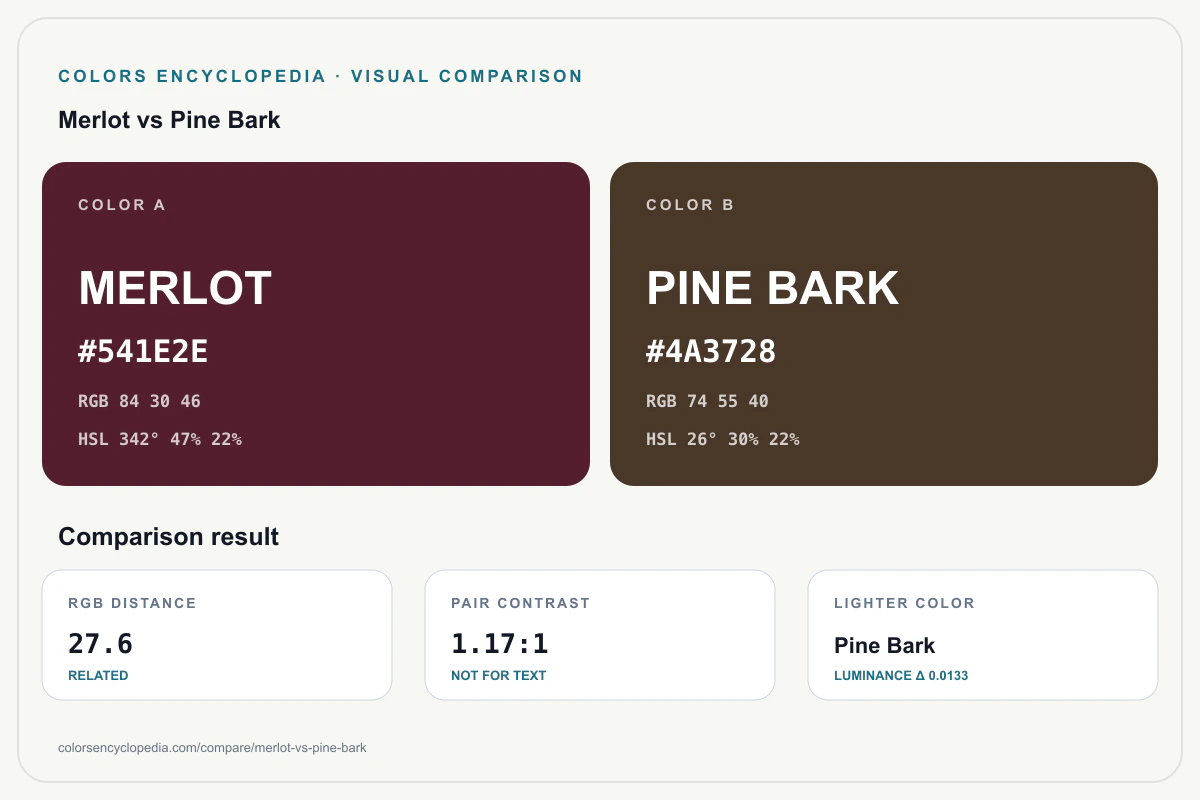 COLORS ENCYCLOPEDIA · VISUAL COMPARISON

Merlot vs Pine Bark

COLOR A

MERLOT

#541E2E

RGB 84 30 46

HSL 342° 47% 22%

COLOR B

PINE BARK

#4A3728

RGB 74 55 40

HSL 26° 30% 22%

Comparison result

RGB DISTANCE

27.6

RELATED

PAIR CONTRAST

1.17:1

NOT FOR TEXT

LIGHTER COLOR

Pine Bark

LUMINANCE Δ 0.0133

colorsencyclopedia.com/compare/merlot-vs-pine-bark