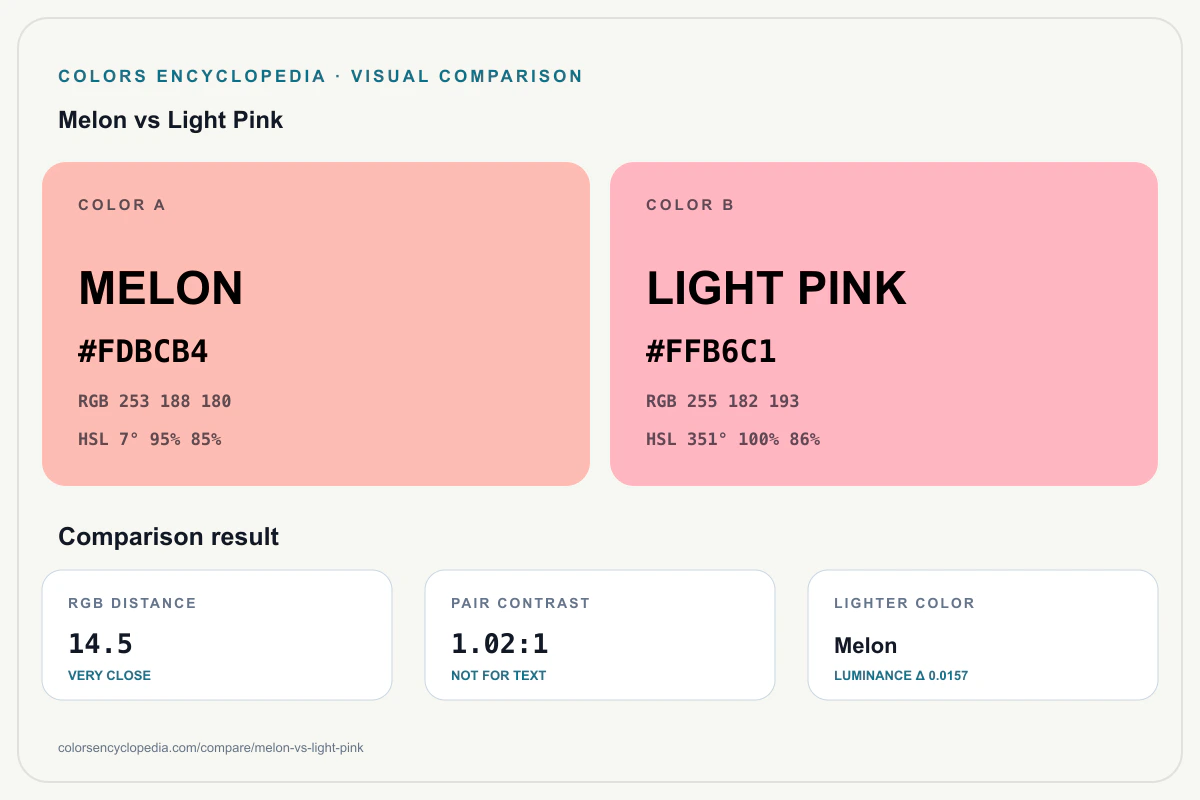 COLORS ENCYCLOPEDIA · VISUAL COMPARISON

Melon vs Light Pink

COLOR A

MELON

#FDBCB4

RGB 253 188 180

HSL 7° 95% 85%

COLOR B

LIGHT PINK

#FFB6C1

RGB 255 182 193

HSL 351° 100% 86%

Comparison result

RGB DISTANCE

14.5

VERY CLOSE

PAIR CONTRAST

1.02:1

NOT FOR TEXT

LIGHTER COLOR

Melon

LUMINANCE Δ 0.0157

colorsencyclopedia.com/compare/melon-vs-light-pink