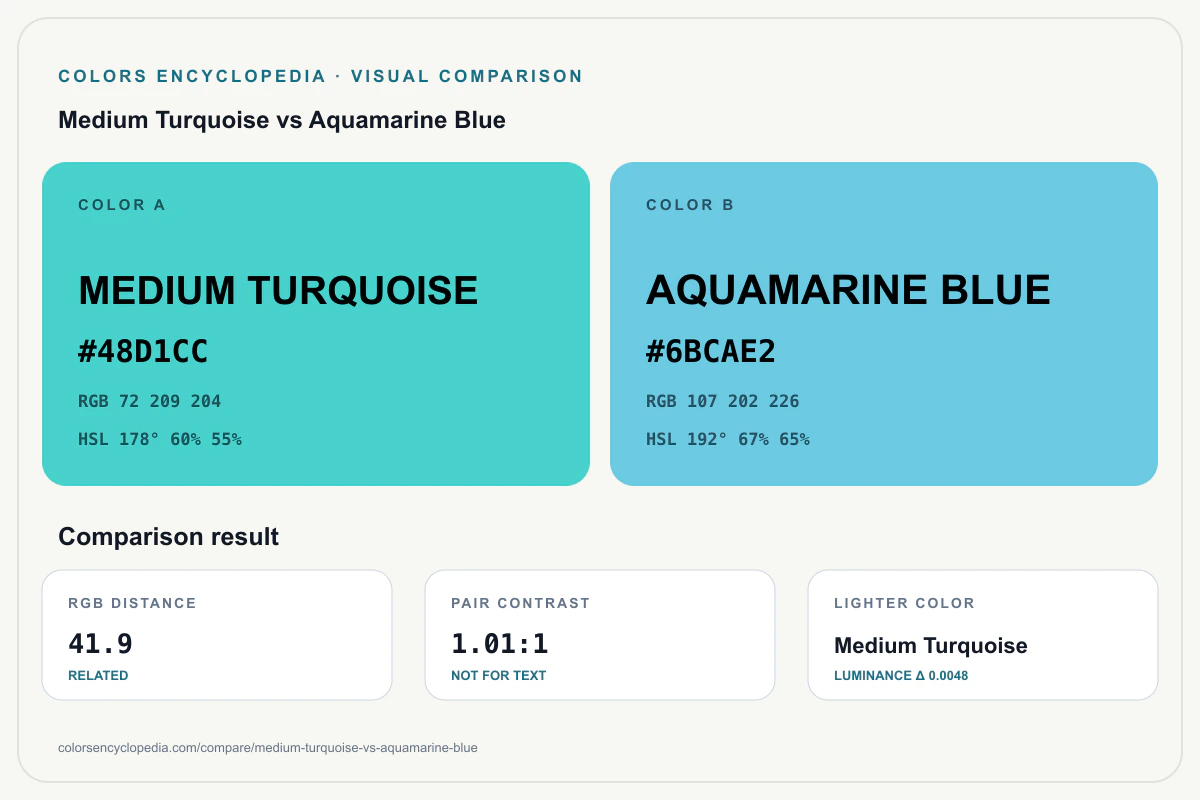 COLORS ENCYCLOPEDIA · VISUAL COMPARISON

Medium Turquoise vs Aquamarine Blue

COLOR A

MEDIUM TURQUOISE

#48D1CC

RGB 72 209 204

HSL 178° 60% 55%

COLOR B

AQUAMARINE BLUE

#6BCAE2

RGB 107 202 226

HSL 192° 67% 65%

Comparison result

RGB DISTANCE

41.9

RELATED

PAIR CONTRAST

1.01:1

NOT FOR TEXT

LIGHTER COLOR

Medium Turquoise

LUMINANCE Δ 0.0048

colorsencyclopedia.com/compare/medium-turquoise-vs-aquamarine-blue