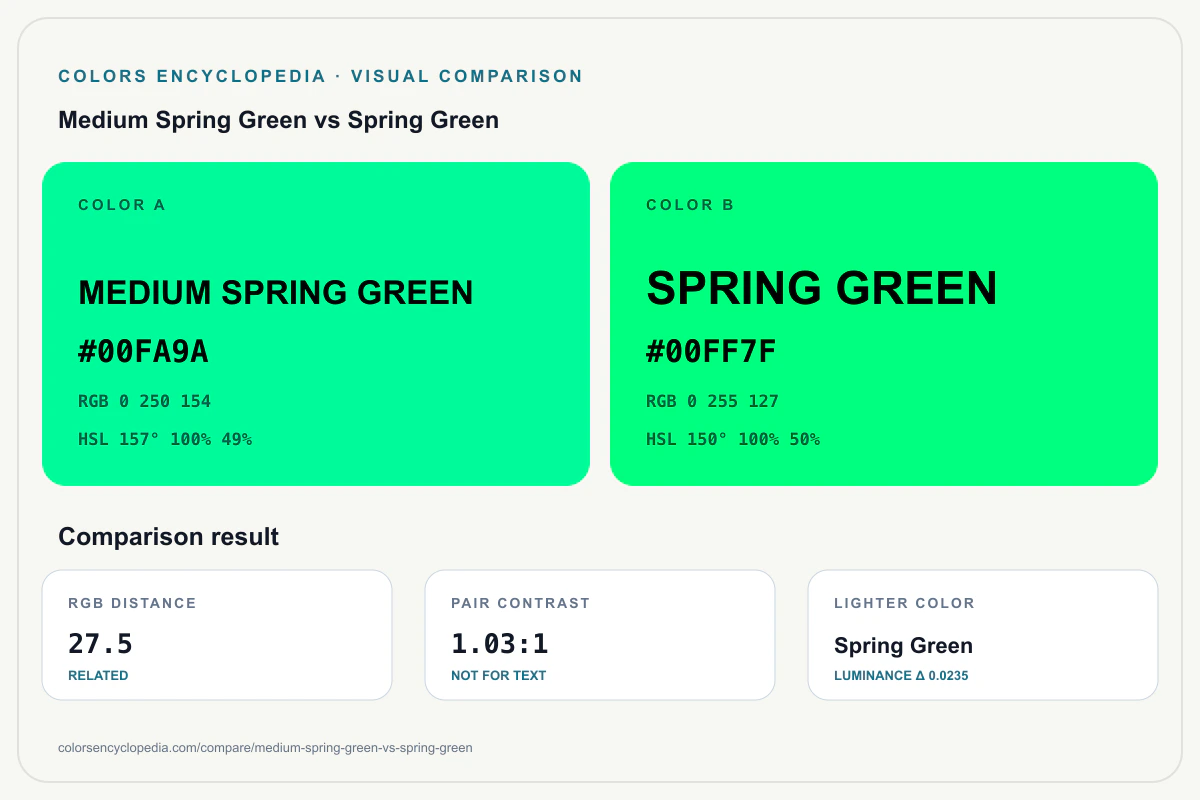 COLORS ENCYCLOPEDIA · VISUAL COMPARISON

Medium Spring Green vs Spring Green

COLOR A

MEDIUM SPRING GREEN

#00FA9A

RGB 0 250 154

HSL 157° 100% 49%

COLOR B

SPRING GREEN

#00FF7F

RGB 0 255 127

HSL 150° 100% 50%

Comparison result

RGB DISTANCE

27.5

RELATED

PAIR CONTRAST

1.03:1

NOT FOR TEXT

LIGHTER COLOR

Spring Green

LUMINANCE Δ 0.0235

colorsencyclopedia.com/compare/medium-spring-green-vs-spring-green