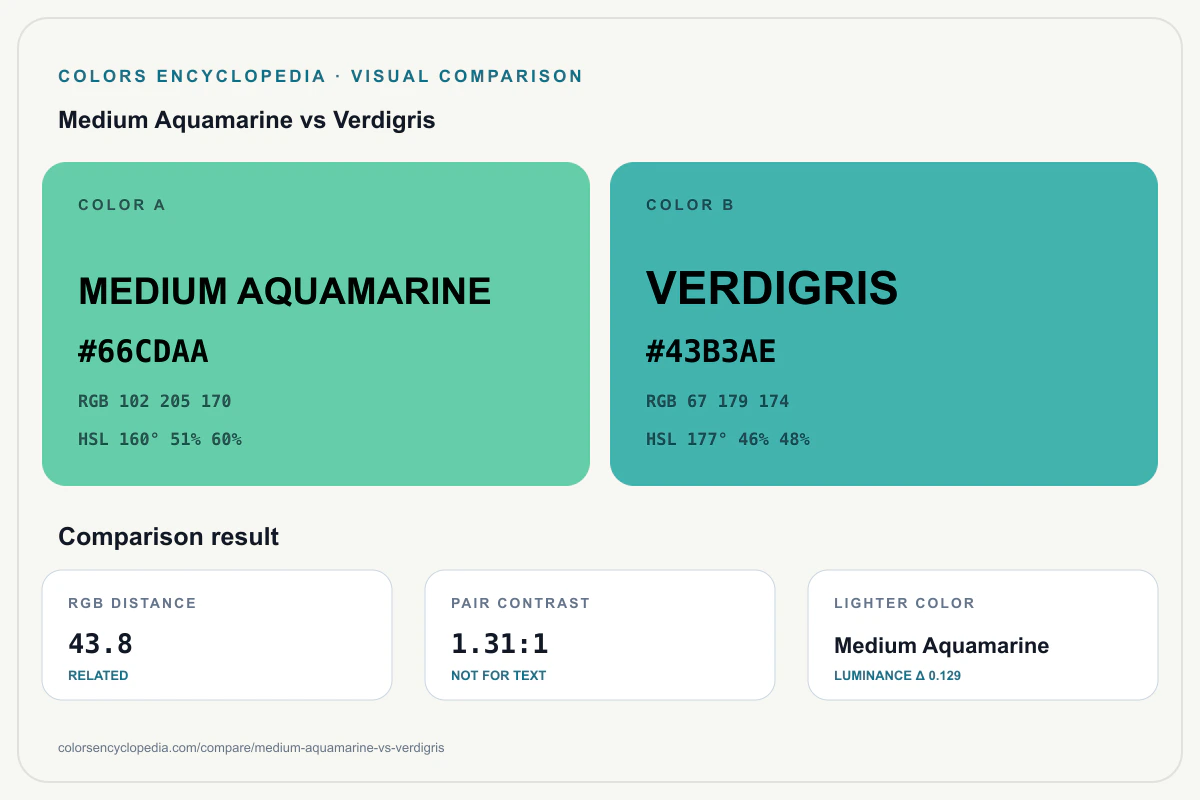 COLORS ENCYCLOPEDIA · VISUAL COMPARISON

Medium Aquamarine vs Verdigris

COLOR A

MEDIUM AQUAMARINE

#66CDAA

RGB 102 205 170

HSL 160° 51% 60%

COLOR B

VERDIGRIS

#43B3AE

RGB 67 179 174

HSL 177° 46% 48%

Comparison result

RGB DISTANCE

43.8

RELATED

PAIR CONTRAST

1.31:1

NOT FOR TEXT

LIGHTER COLOR

Medium Aquamarine

LUMINANCE Δ 0.129

colorsencyclopedia.com/compare/medium-aquamarine-vs-verdigris