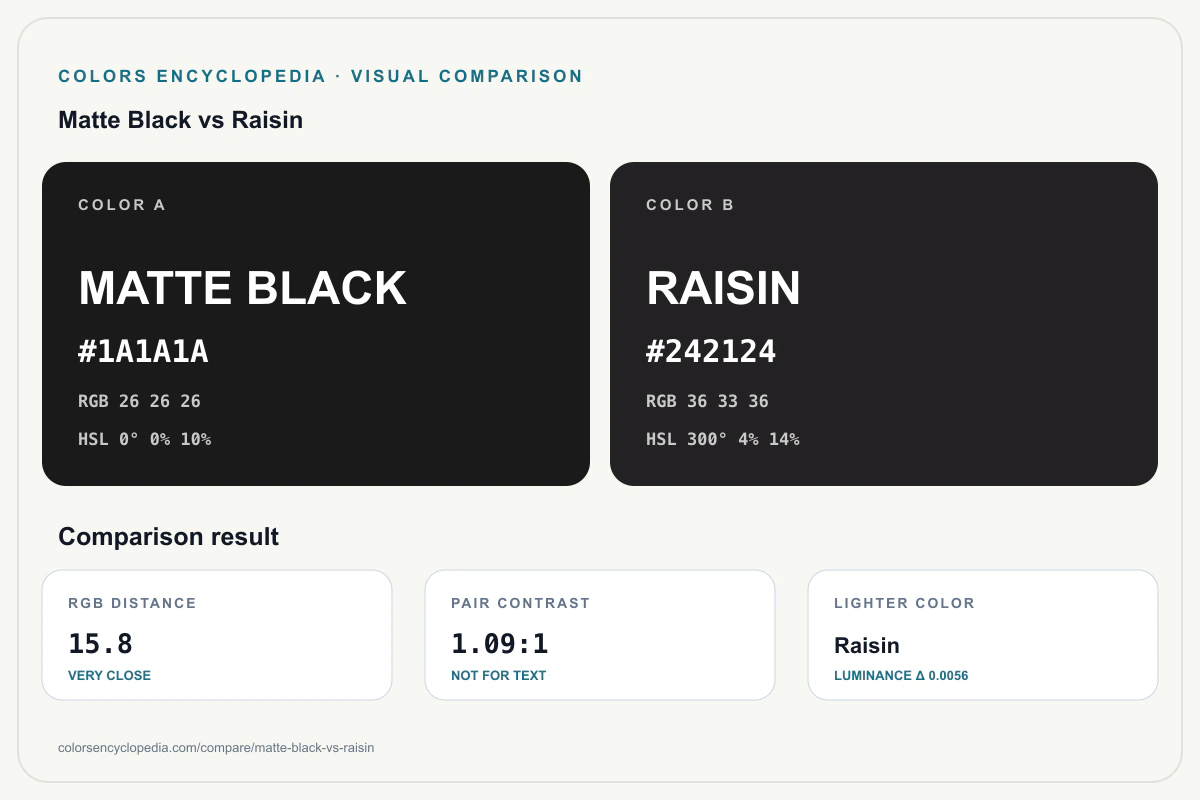 COLORS ENCYCLOPEDIA · VISUAL COMPARISON

Matte Black vs Raisin

COLOR A

MATTE BLACK

#1A1A1A

RGB 26 26 26

HSL 0° 0% 10%

COLOR B

RAISIN

#242124

RGB 36 33 36

HSL 300° 4% 14%

Comparison result

RGB DISTANCE

15.8

VERY CLOSE

PAIR CONTRAST

1.09:1

NOT FOR TEXT

LIGHTER COLOR

Raisin

LUMINANCE Δ 0.0056

colorsencyclopedia.com/compare/matte-black-vs-raisin