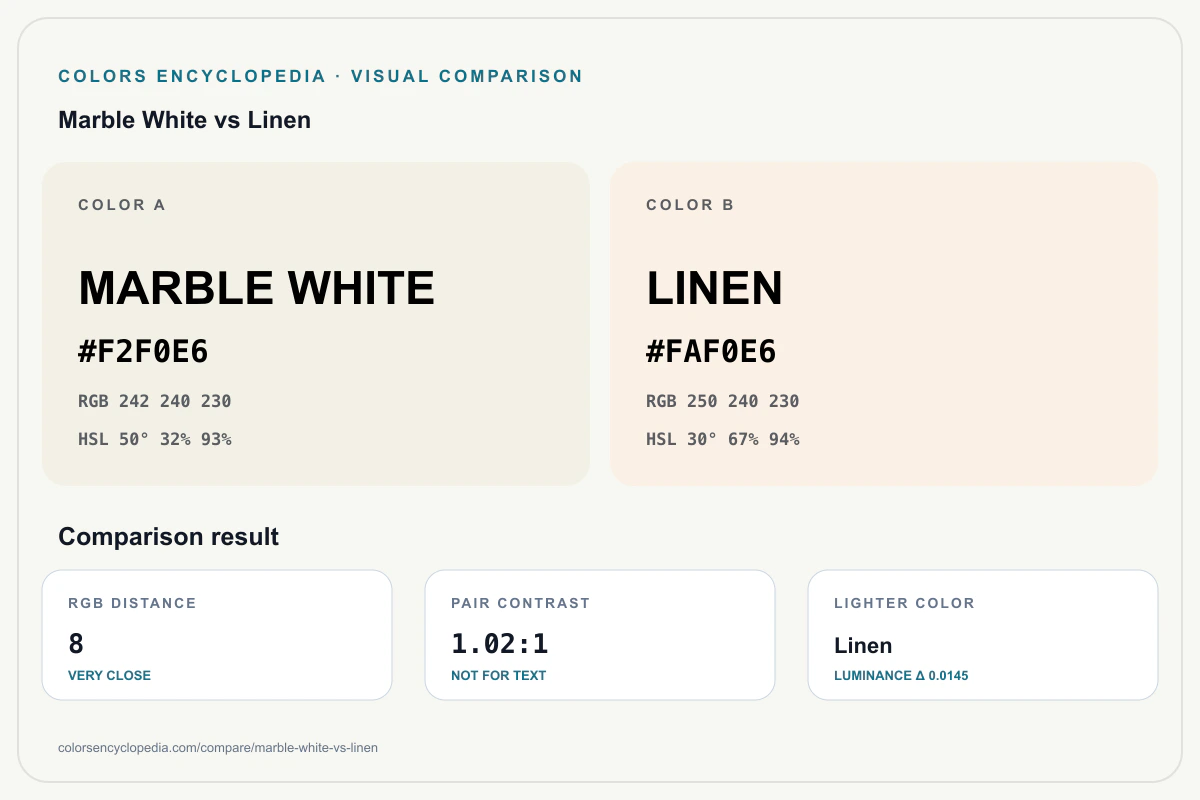 COLORS ENCYCLOPEDIA · VISUAL COMPARISON

Marble White vs Linen

COLOR A

MARBLE WHITE

#F2F0E6

RGB 242 240 230

HSL 50° 32% 93%

COLOR B

LINEN

#FAF0E6

RGB 250 240 230

HSL 30° 67% 94%

Comparison result

RGB DISTANCE

8

VERY CLOSE

PAIR CONTRAST

1.02:1

NOT FOR TEXT

LIGHTER COLOR

Linen

LUMINANCE Δ 0.0145

colorsencyclopedia.com/compare/marble-white-vs-linen