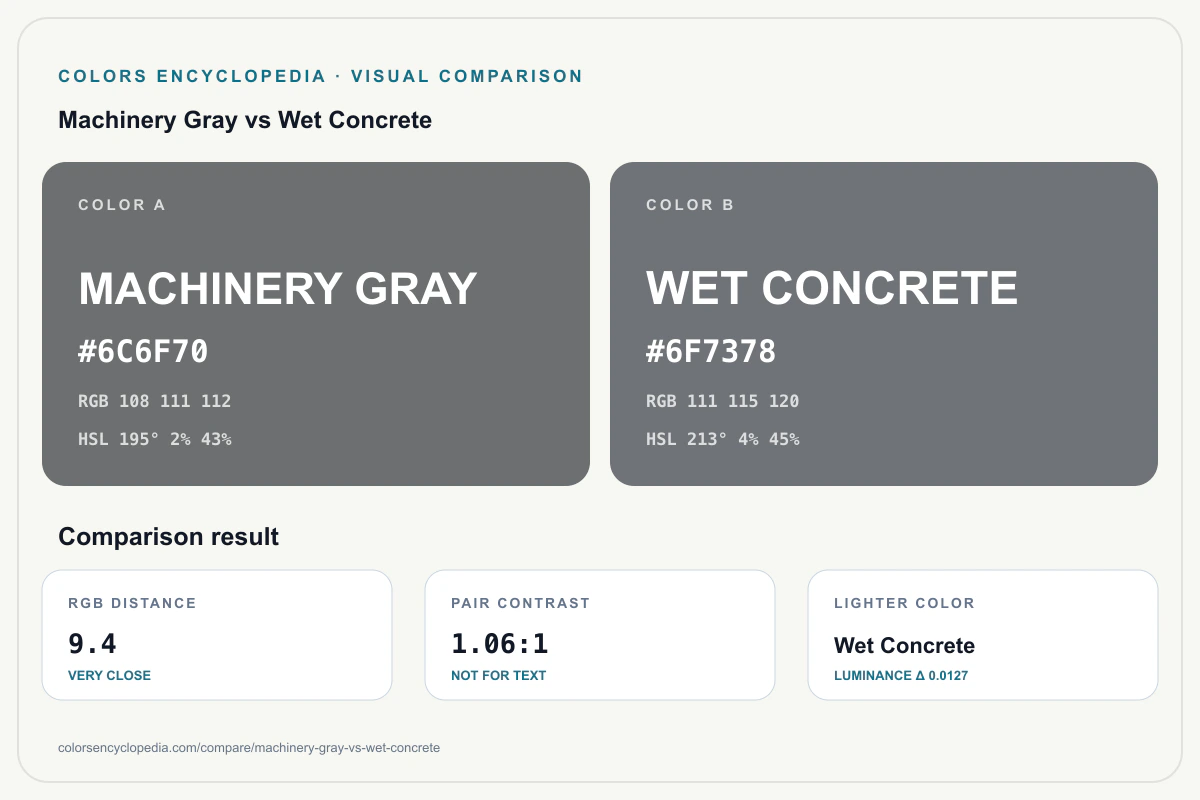 COLORS ENCYCLOPEDIA · VISUAL COMPARISON

Machinery Gray vs Wet Concrete

COLOR A

MACHINERY GRAY

#6C6F70

RGB 108 111 112

HSL 195° 2% 43%

COLOR B

WET CONCRETE

#6F7378

RGB 111 115 120

HSL 213° 4% 45%

Comparison result

RGB DISTANCE

9.4

VERY CLOSE

PAIR CONTRAST

1.06:1

NOT FOR TEXT

LIGHTER COLOR

Wet Concrete

LUMINANCE Δ 0.0127

colorsencyclopedia.com/compare/machinery-gray-vs-wet-concrete