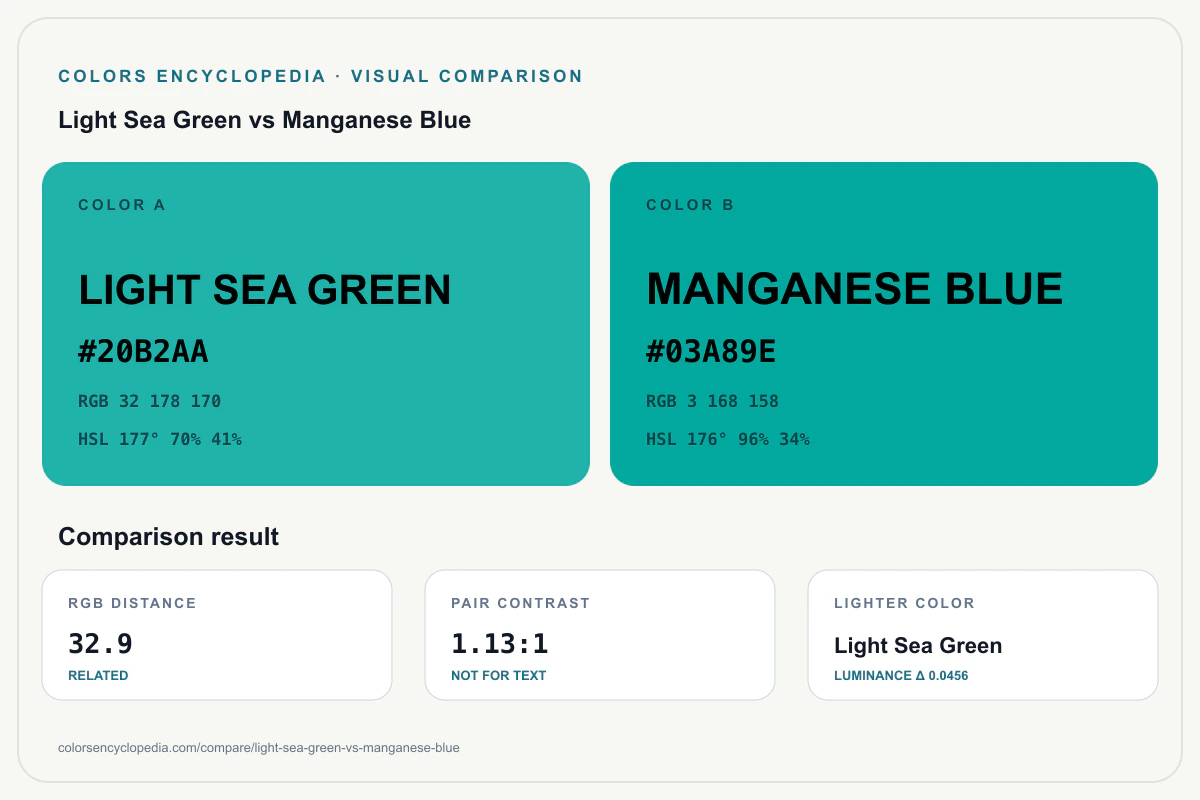 COLORS ENCYCLOPEDIA · VISUAL COMPARISON

Light Sea Green vs Manganese Blue

COLOR A

LIGHT SEA GREEN

#20B2AA

RGB 32 178 170

HSL 177° 70% 41%

COLOR B

MANGANESE BLUE

#03A89E

RGB 3 168 158

HSL 176° 96% 34%

Comparison result

RGB DISTANCE

32.9

RELATED

PAIR CONTRAST

1.13:1

NOT FOR TEXT

LIGHTER COLOR

Light Sea Green

LUMINANCE Δ 0.0456

colorsencyclopedia.com/compare/light-sea-green-vs-manganese-blue