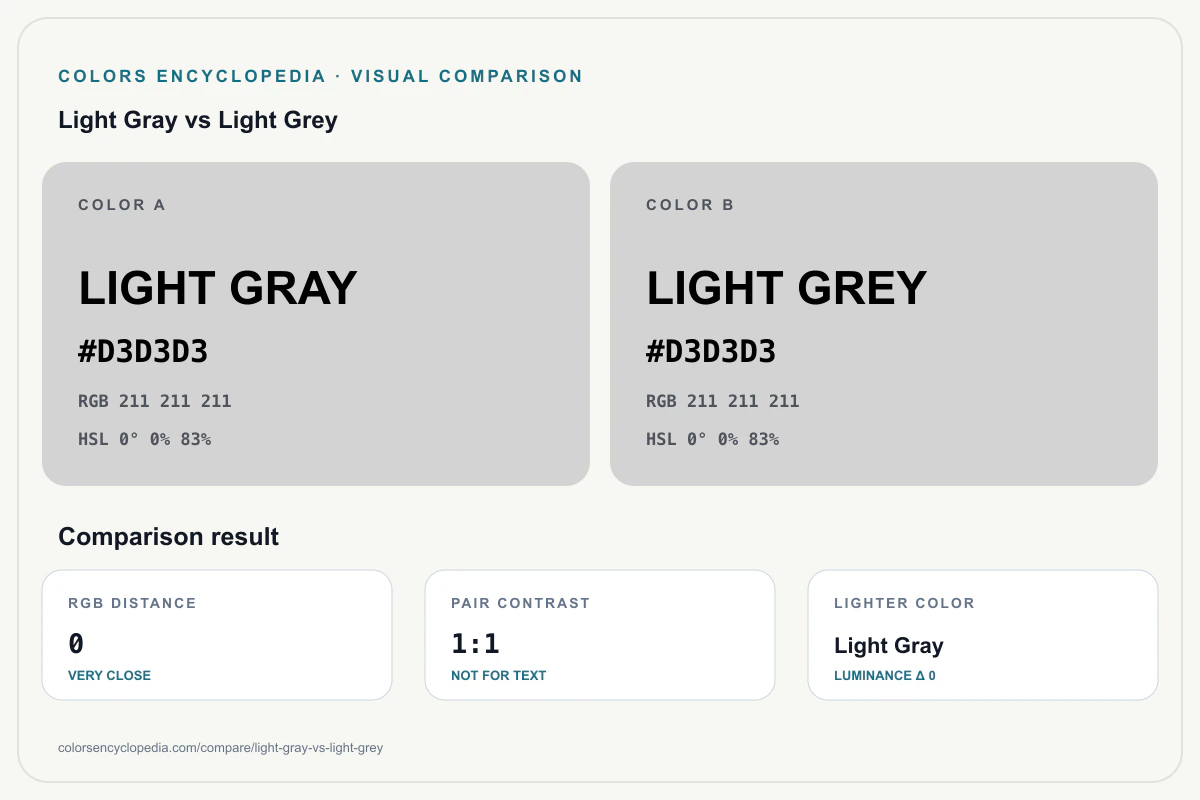 COLORS ENCYCLOPEDIA · VISUAL COMPARISON

Light Gray vs Light Grey

COLOR A

LIGHT GRAY

#D3D3D3

RGB 211 211 211

HSL 0° 0% 83%

COLOR B

LIGHT GREY

#D3D3D3

RGB 211 211 211

HSL 0° 0% 83%

Comparison result

RGB DISTANCE

0

VERY CLOSE

PAIR CONTRAST

1:1

NOT FOR TEXT

LIGHTER COLOR

Light Gray

LUMINANCE Δ 0

colorsencyclopedia.com/compare/light-gray-vs-light-grey