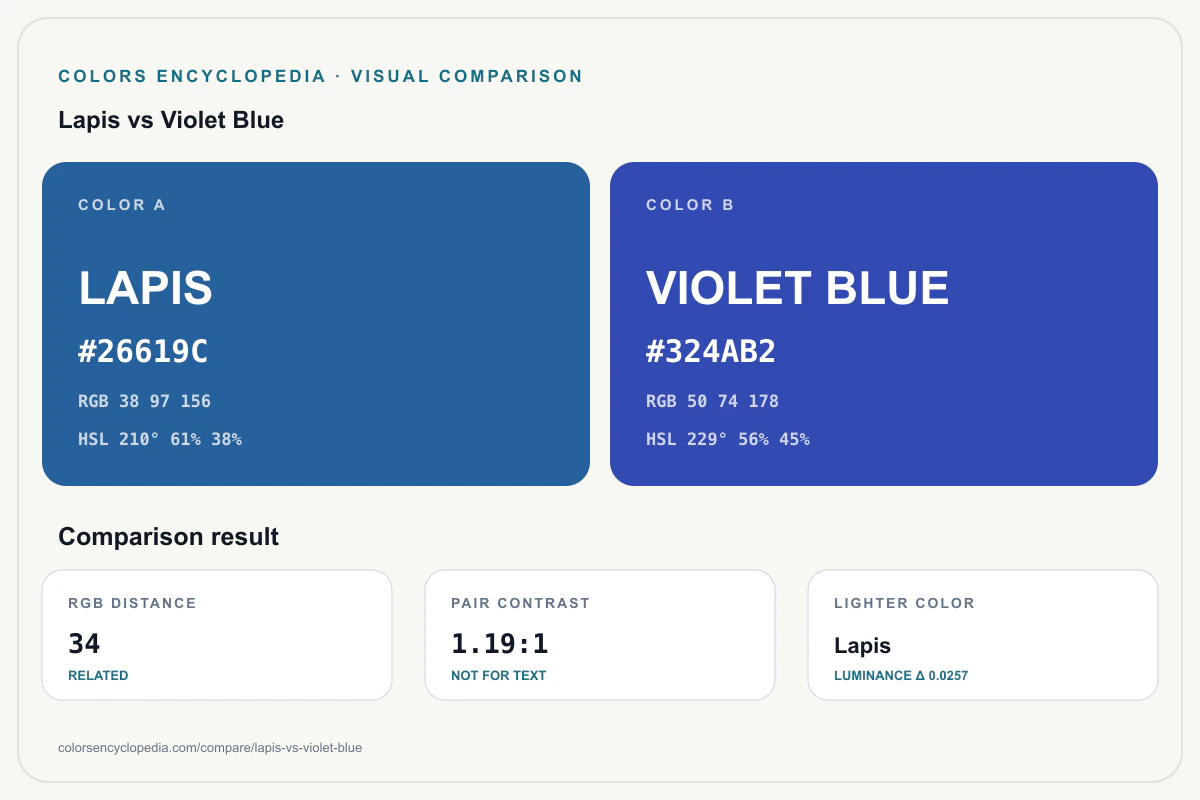 COLORS ENCYCLOPEDIA · VISUAL COMPARISON

Lapis vs Violet Blue

COLOR A

LAPIS

#26619C

RGB 38 97 156

HSL 210° 61% 38%

COLOR B

VIOLET BLUE

#324AB2

RGB 50 74 178

HSL 229° 56% 45%

Comparison result

RGB DISTANCE

34

RELATED

PAIR CONTRAST

1.19:1

NOT FOR TEXT

LIGHTER COLOR

Lapis

LUMINANCE Δ 0.0257

colorsencyclopedia.com/compare/lapis-vs-violet-blue