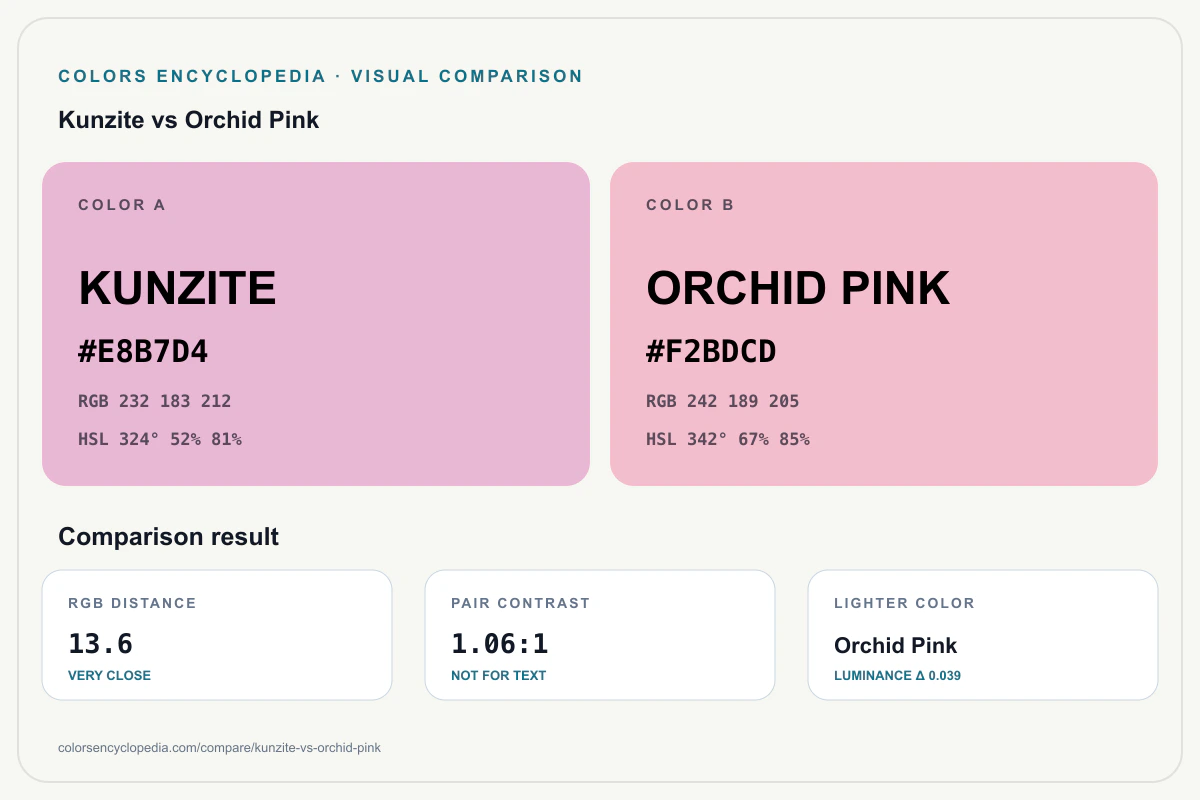 COLORS ENCYCLOPEDIA · VISUAL COMPARISON

Kunzite vs Orchid Pink

COLOR A

KUNZITE

#E8B7D4

RGB 232 183 212

HSL 324° 52% 81%

COLOR B

ORCHID PINK

#F2BDCD

RGB 242 189 205

HSL 342° 67% 85%

Comparison result

RGB DISTANCE

13.6

VERY CLOSE

PAIR CONTRAST

1.06:1

NOT FOR TEXT

LIGHTER COLOR

Orchid Pink

LUMINANCE Δ 0.039

colorsencyclopedia.com/compare/kunzite-vs-orchid-pink