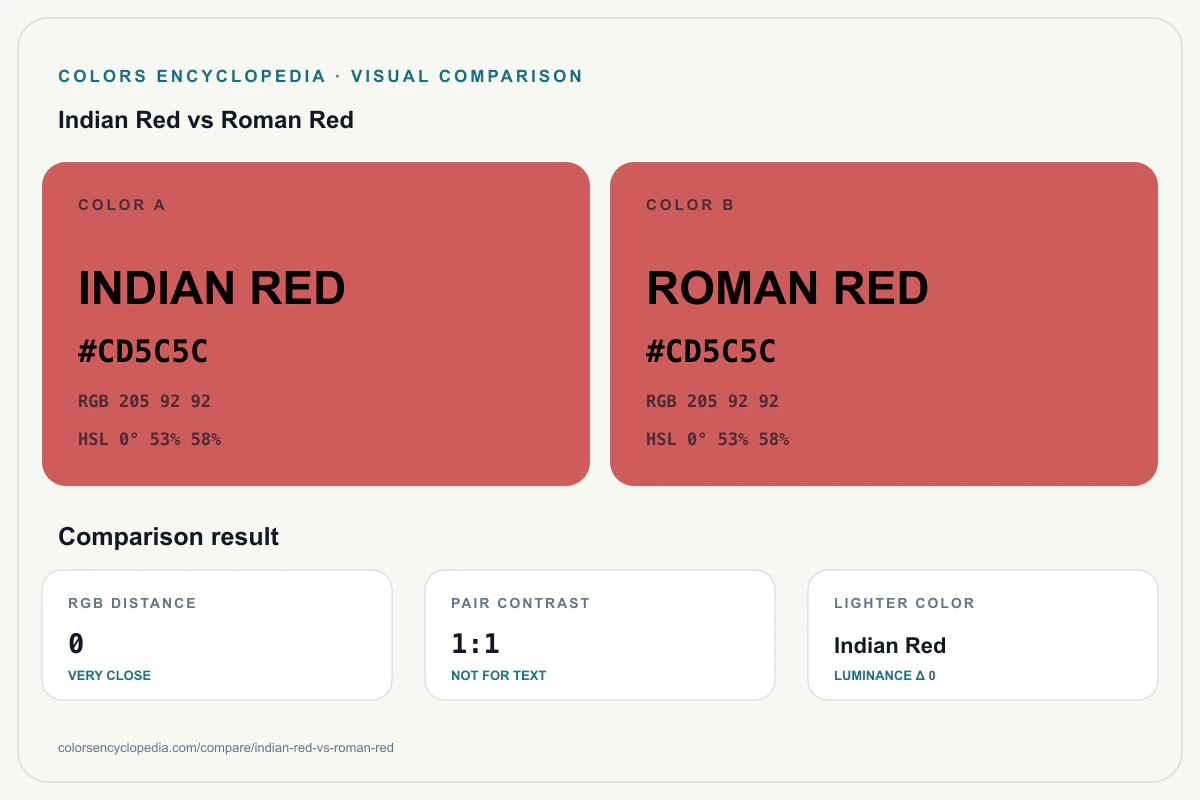 COLORS ENCYCLOPEDIA · VISUAL COMPARISON

Indian Red vs Roman Red

COLOR A

INDIAN RED

#CD5C5C

RGB 205 92 92

HSL 0° 53% 58%

COLOR B

ROMAN RED

#CD5C5C

RGB 205 92 92

HSL 0° 53% 58%

Comparison result

RGB DISTANCE

0

VERY CLOSE

PAIR CONTRAST

1:1

NOT FOR TEXT

LIGHTER COLOR

Indian Red

LUMINANCE Δ 0

colorsencyclopedia.com/compare/indian-red-vs-roman-red