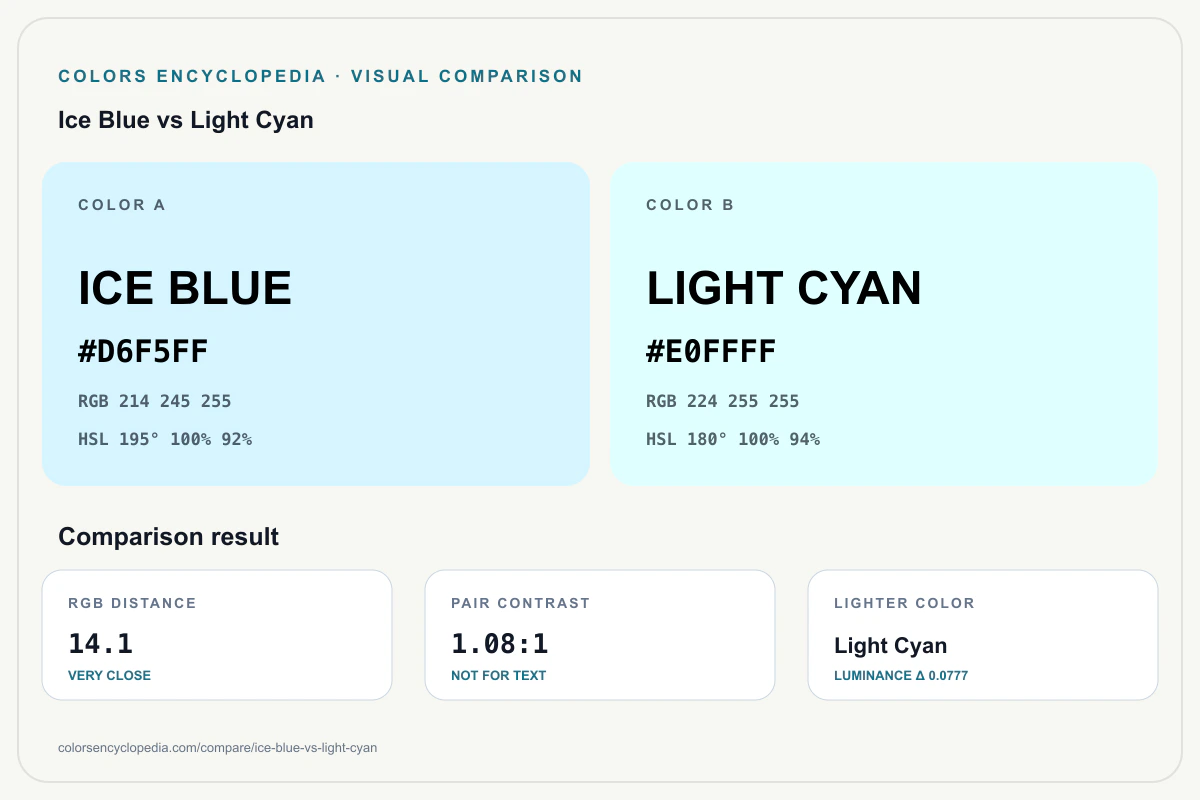 COLORS ENCYCLOPEDIA · VISUAL COMPARISON

Ice Blue vs Light Cyan

COLOR A

ICE BLUE

#D6F5FF

RGB 214 245 255

HSL 195° 100% 92%

COLOR B

LIGHT CYAN

#E0FFFF

RGB 224 255 255

HSL 180° 100% 94%

Comparison result

RGB DISTANCE

14.1

VERY CLOSE

PAIR CONTRAST

1.08:1

NOT FOR TEXT

LIGHTER COLOR

Light Cyan

LUMINANCE Δ 0.0777

colorsencyclopedia.com/compare/ice-blue-vs-light-cyan