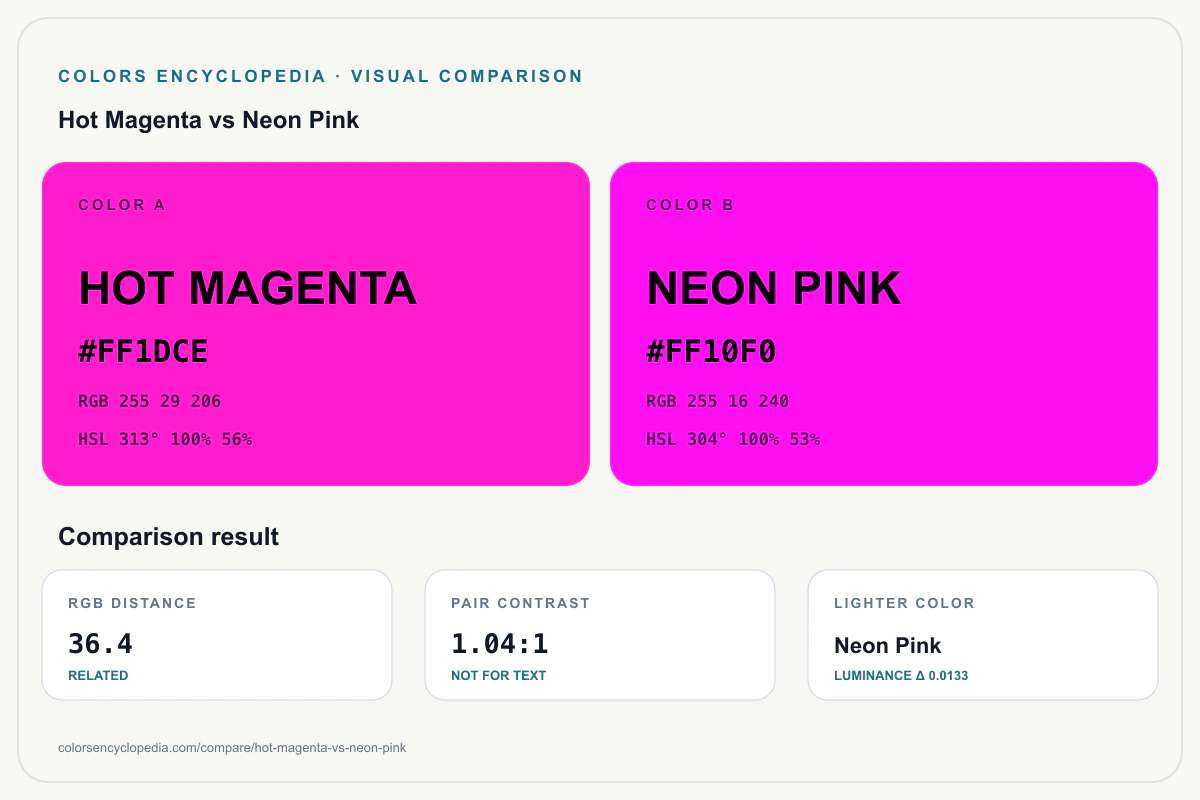 COLORS ENCYCLOPEDIA · VISUAL COMPARISON

Hot Magenta vs Neon Pink

COLOR A

HOT MAGENTA

#FF1DCE

RGB 255 29 206

HSL 313° 100% 56%

COLOR B

NEON PINK

#FF10F0

RGB 255 16 240

HSL 304° 100% 53%

Comparison result

RGB DISTANCE

36.4

RELATED

PAIR CONTRAST

1.04:1

NOT FOR TEXT

LIGHTER COLOR

Neon Pink

LUMINANCE Δ 0.0133

colorsencyclopedia.com/compare/hot-magenta-vs-neon-pink