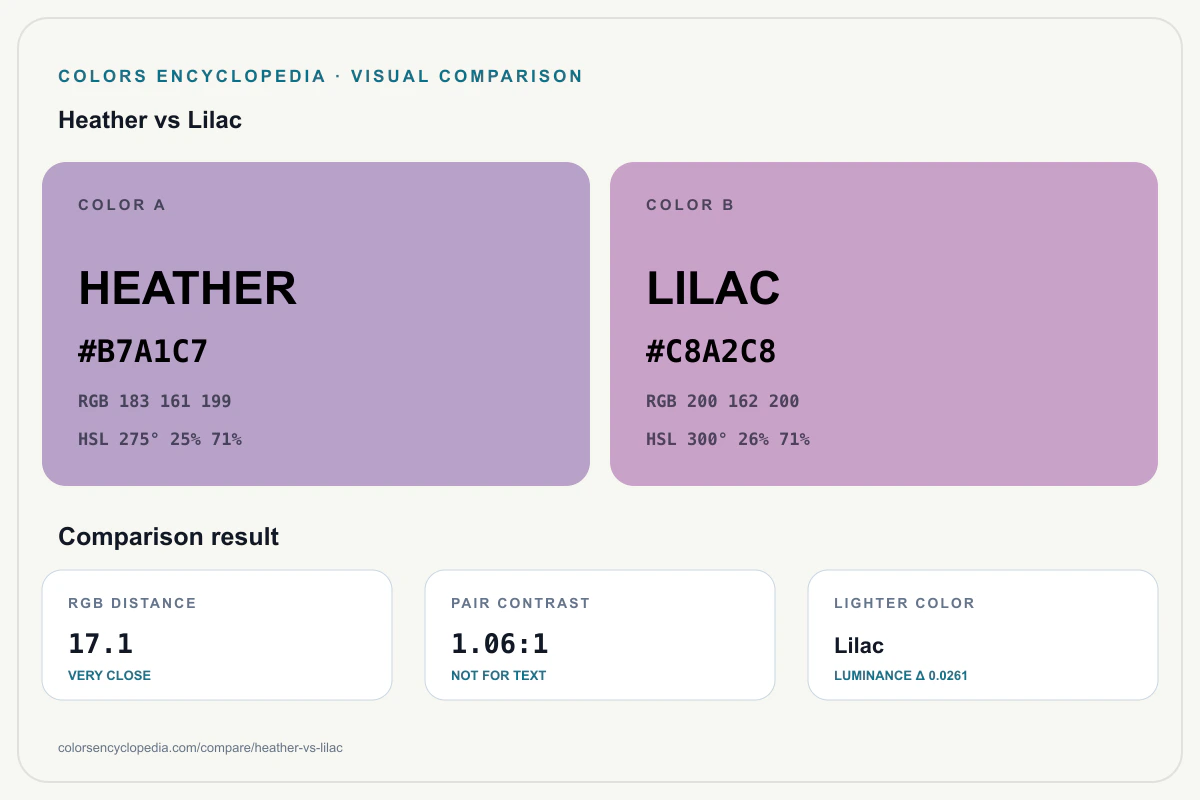 COLORS ENCYCLOPEDIA · VISUAL COMPARISON

Heather vs Lilac

COLOR A

HEATHER

#B7A1C7

RGB 183 161 199

HSL 275° 25% 71%

COLOR B

LILAC

#C8A2C8

RGB 200 162 200

HSL 300° 26% 71%

Comparison result

RGB DISTANCE

17.1

VERY CLOSE

PAIR CONTRAST

1.06:1

NOT FOR TEXT

LIGHTER COLOR

Lilac

LUMINANCE Δ 0.0261

colorsencyclopedia.com/compare/heather-vs-lilac