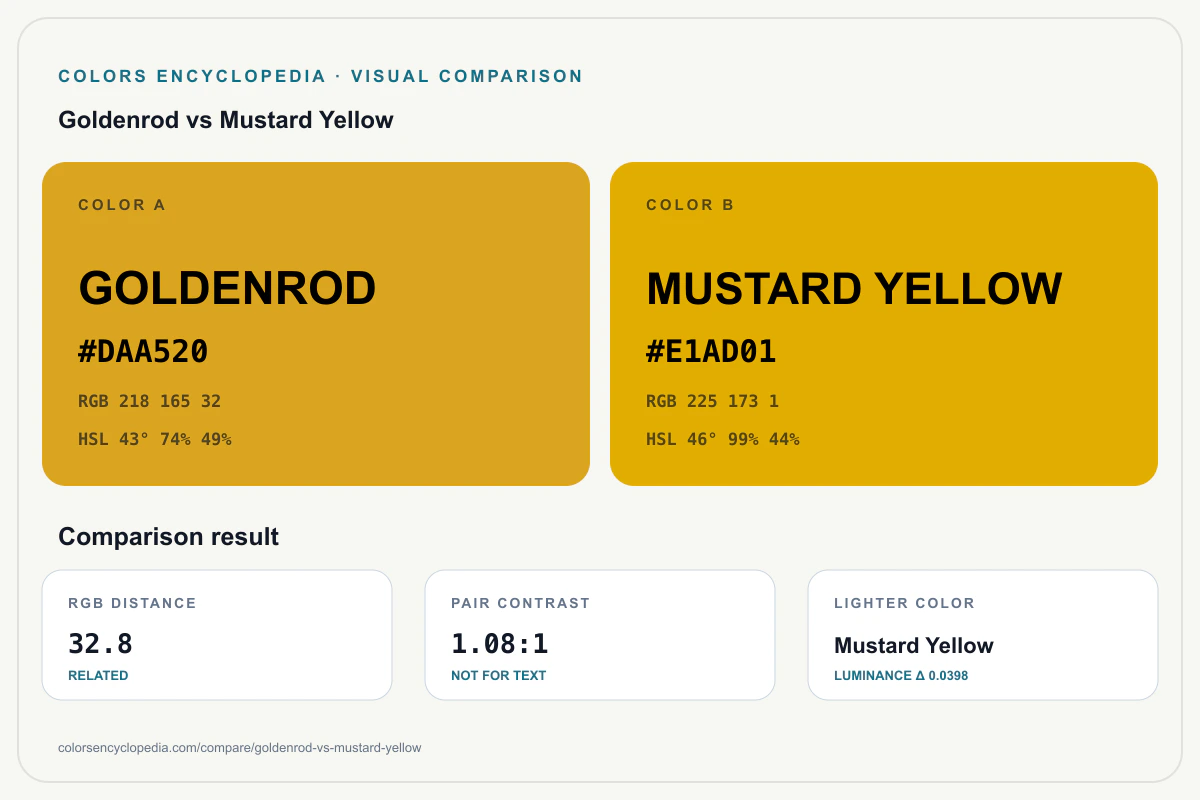 COLORS ENCYCLOPEDIA · VISUAL COMPARISON

Goldenrod vs Mustard Yellow

COLOR A

GOLDENROD

#DAA520

RGB 218 165 32

HSL 43° 74% 49%

COLOR B

MUSTARD YELLOW

#E1AD01

RGB 225 173 1

HSL 46° 99% 44%

Comparison result

RGB DISTANCE

32.8

RELATED

PAIR CONTRAST

1.08:1

NOT FOR TEXT

LIGHTER COLOR

Mustard Yellow

LUMINANCE Δ 0.0398

colorsencyclopedia.com/compare/goldenrod-vs-mustard-yellow