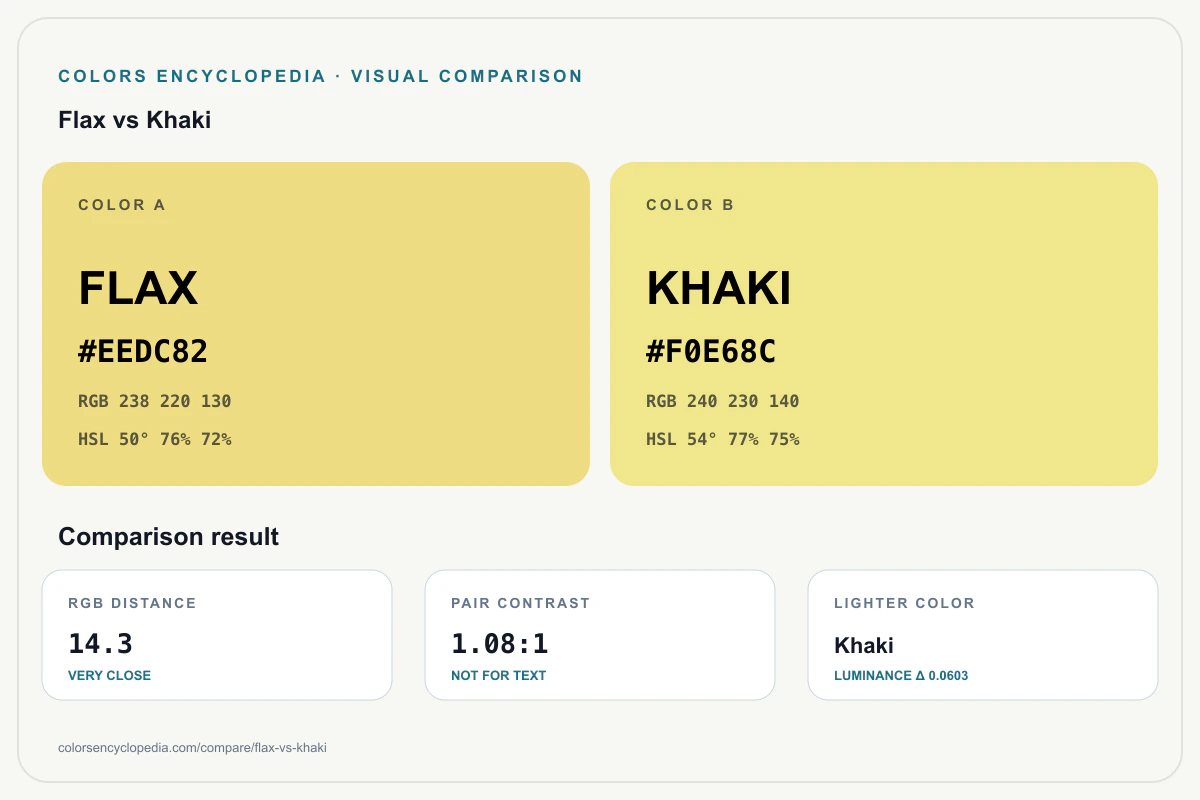 COLORS ENCYCLOPEDIA · VISUAL COMPARISON

Flax vs Khaki

COLOR A

FLAX

#EEDC82

RGB 238 220 130

HSL 50° 76% 72%

COLOR B

KHAKI

#F0E68C

RGB 240 230 140

HSL 54° 77% 75%

Comparison result

RGB DISTANCE

14.3

VERY CLOSE

PAIR CONTRAST

1.08:1

NOT FOR TEXT

LIGHTER COLOR

Khaki

LUMINANCE Δ 0.0603

colorsencyclopedia.com/compare/flax-vs-khaki